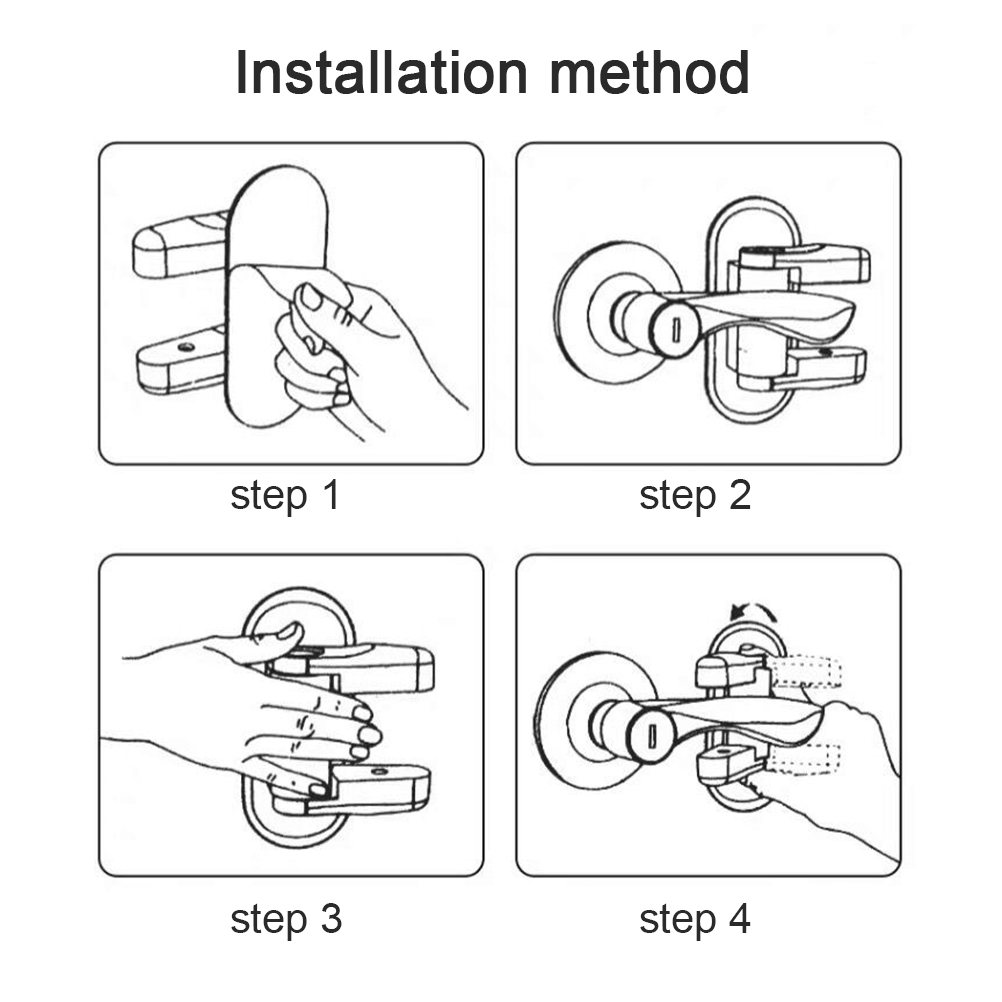 Installation method

step 1

step 2

step 3

step 4