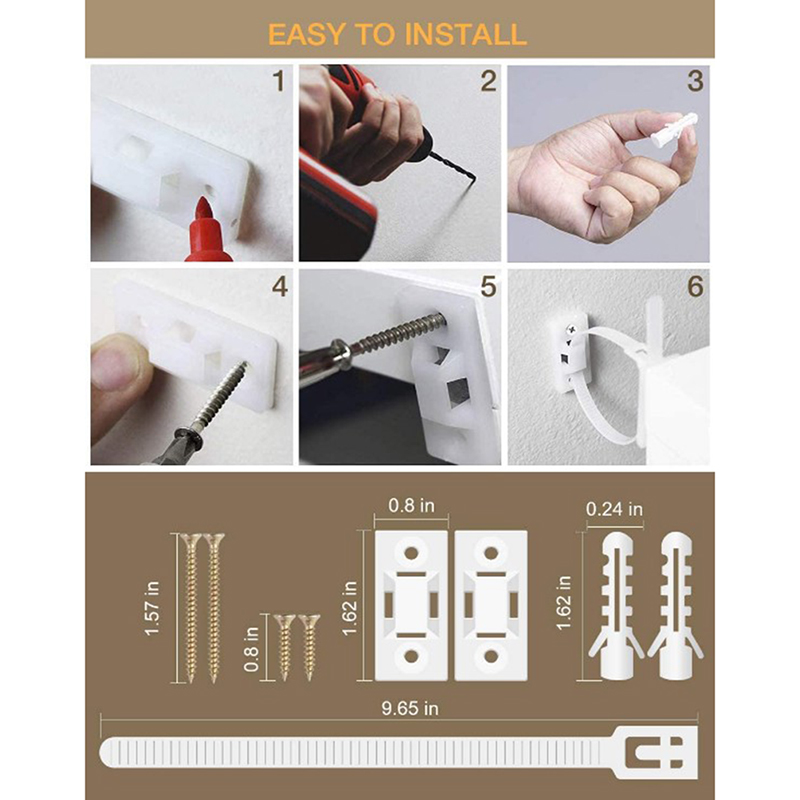 EASY TO INSTALL

1

2

3

4

5

6

1.57 in

0.8 in

0.8 in

1.62 in

0.24 in

1.62 in

9.65 in