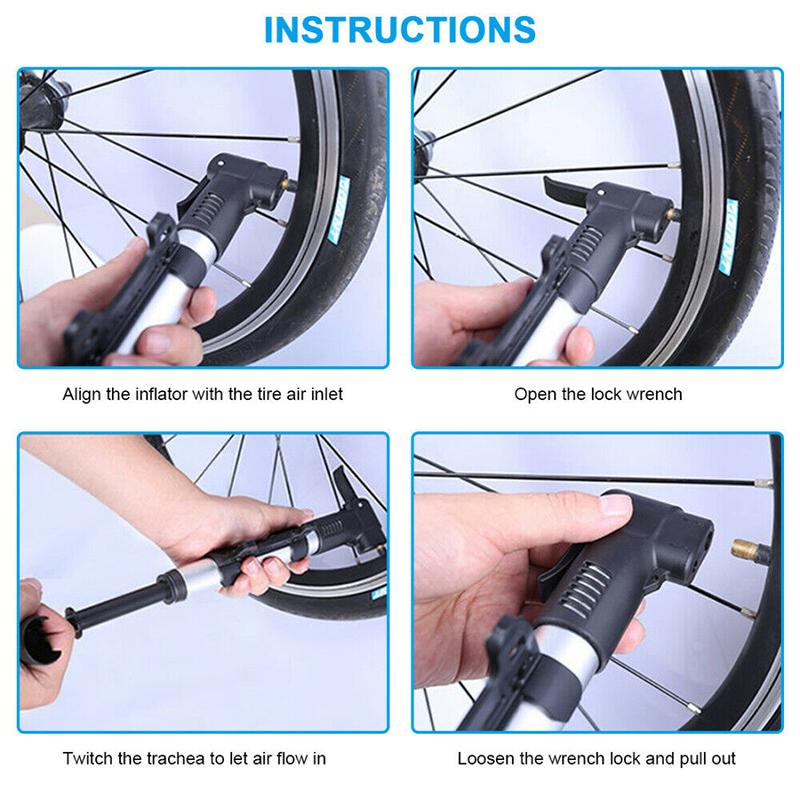 INSTRUCTIONS

Align the inflator with the tire air inlet

Open the lock wrench

Twitch the trachea to let air flow in

Loosen the wrench lock and pull out