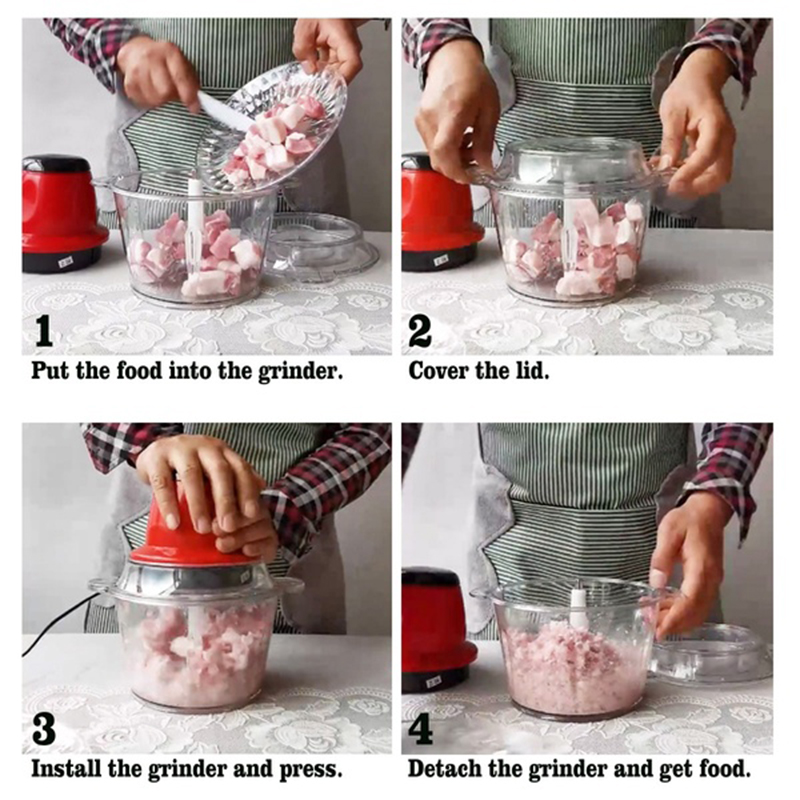 1
Put the food into the grinder.

2
Cover the lid.

3
Install the grinder and press.

4
Detach the grinder and get food.