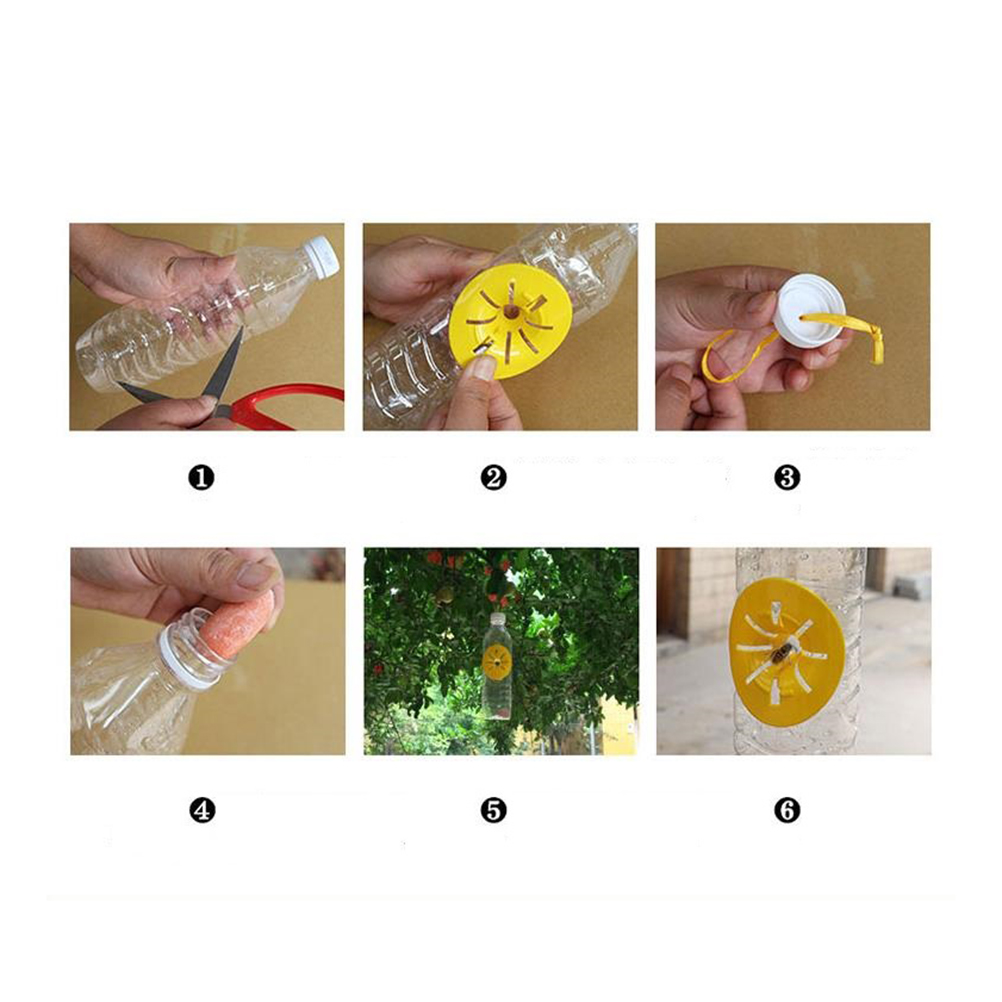 ❶

❷

❸

❹

❺

❻