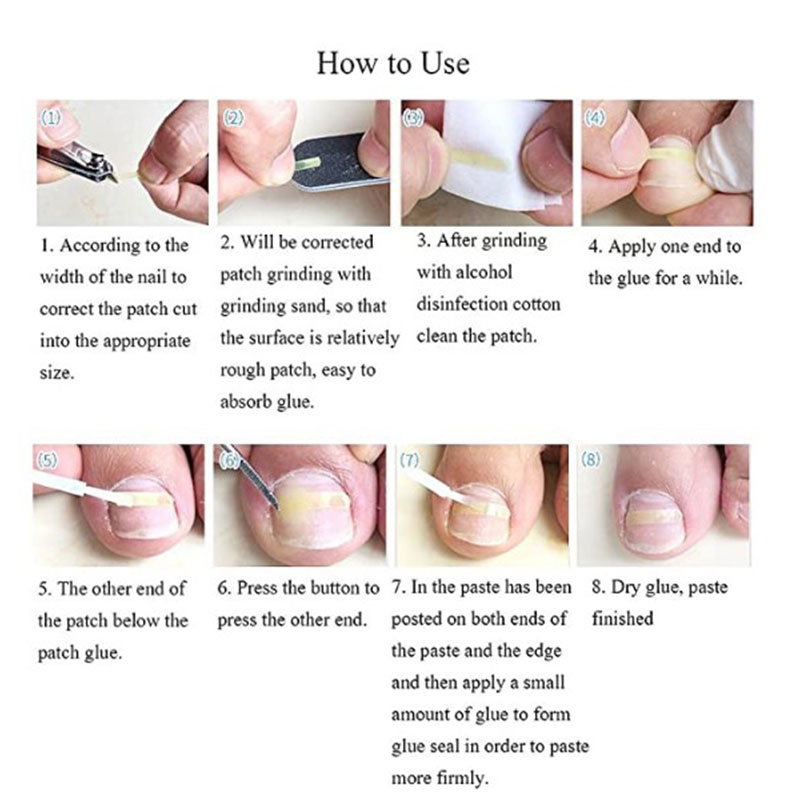 How to Use

(1)

(2)

(3)

(4)

1. According to the width of the nail to correct the patch cut into the appropriate size.

2. Will be corrected patch grinding with grinding sand, so that the surface is relatively rough patch, easy to absorb glue.

3. After grinding with alcohol disinfection cotton clean the patch.

4. Apply one end to the glue for a while.

(5)

(6)

(7)

(8)

5. The other end of the patch below the patch glue.

6. Press the button to press the other end.

7. In the paste has been posted on both ends of the paste and the edge and then apply a small amount of glue to form glue seal in order to paste more firmly.

8. Dry glue, paste finished