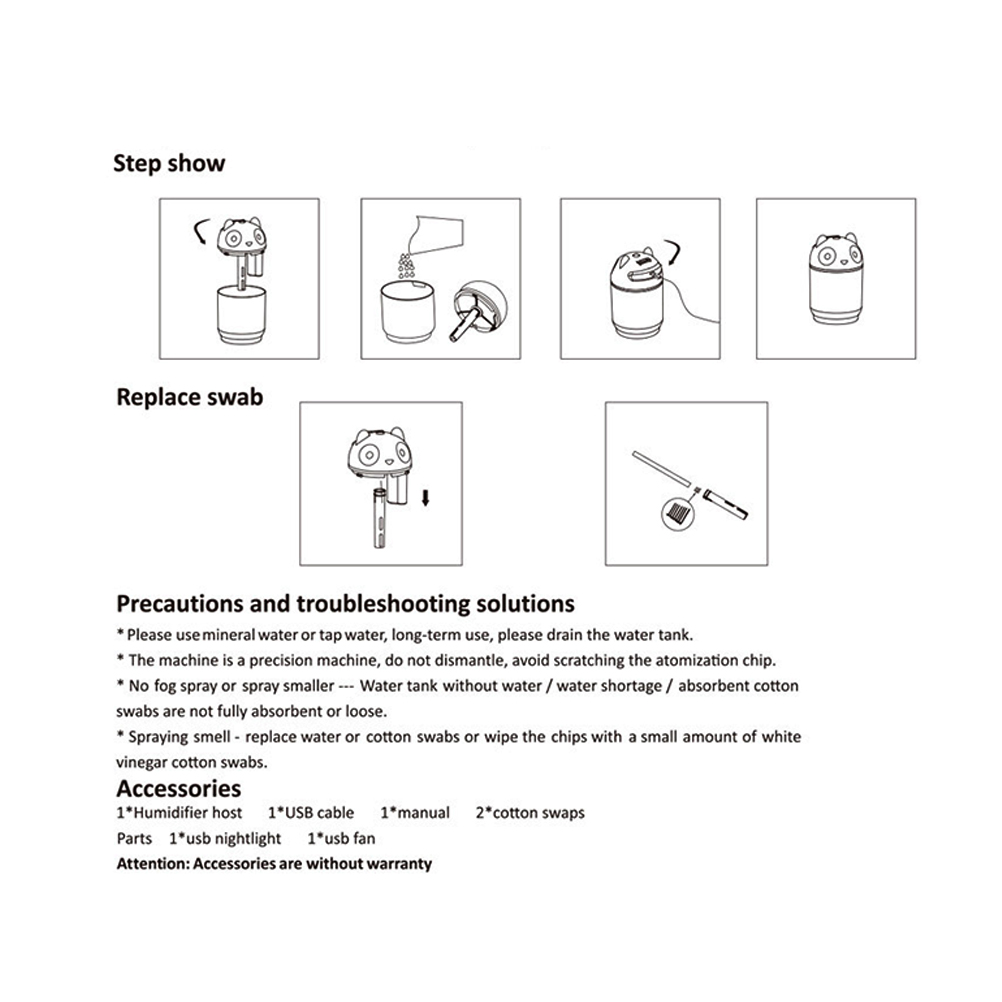 Step show

Replace swab

Precautions and troubleshooting solutions

* Please use mineral water or tap water, long-term use, please drain the water tank.

* The machine is a precision machine, do not dismantle, avoid scratching the atomization chip.

* No fog spray or spray smaller --- Water tank without water / water shortage / absorbent cotton swabs are not fully absorbent or loose.

* Spraying smell - replace water or cotton swabs or wipe the chips with a small amount of white vinegar cotton swabs.

Accessories

1*Humidifier host 1*USB cable 1*manual 2*cotton swaps

Parts 1*usb nightlight 1*usb fan

Attention: Accessories are without warranty