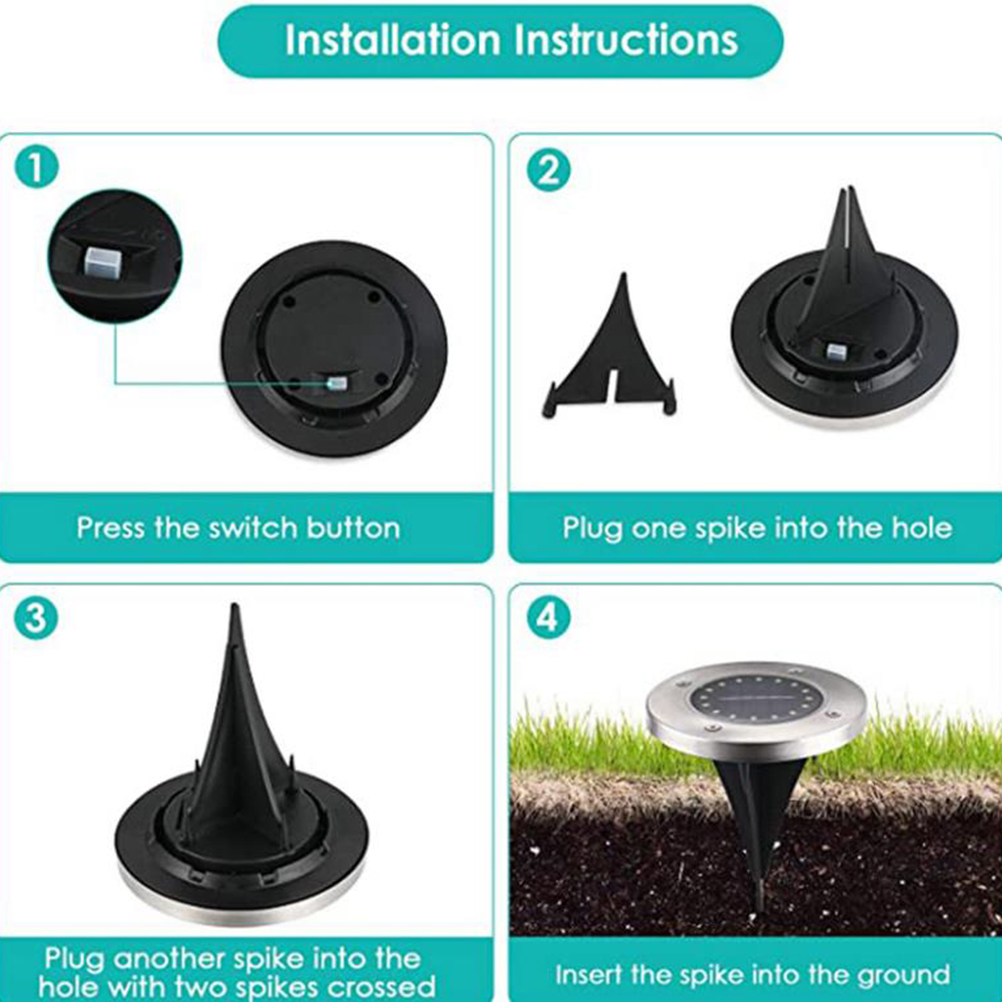 Installation Instructions

1

Press the switch button

2

Plug one spike into the hole

3

Plug another spike into the hole with two spikes crossed

4

Insert the spike into the ground