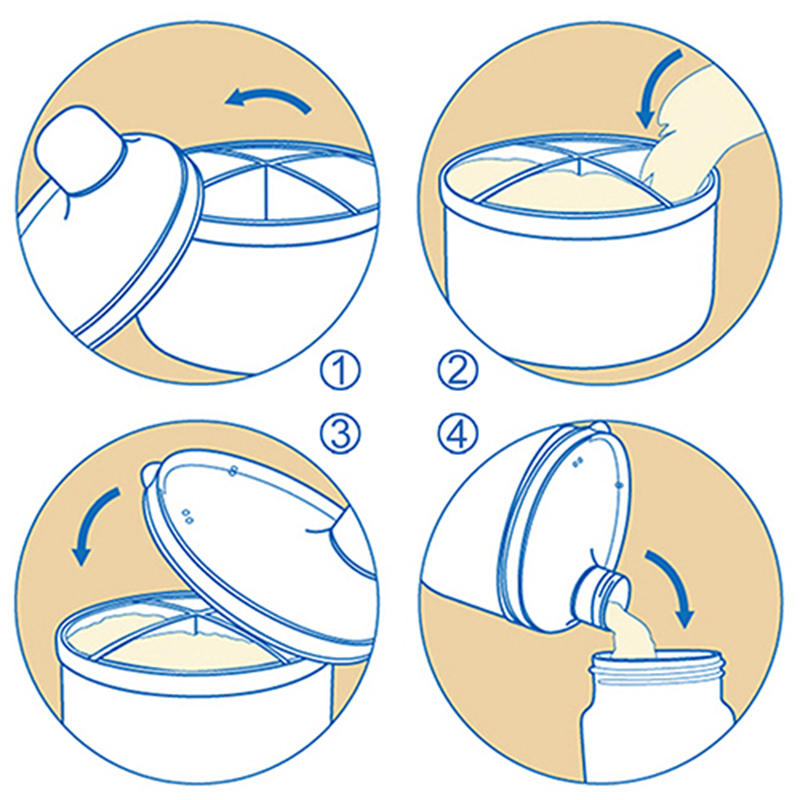 ①
②
③
④