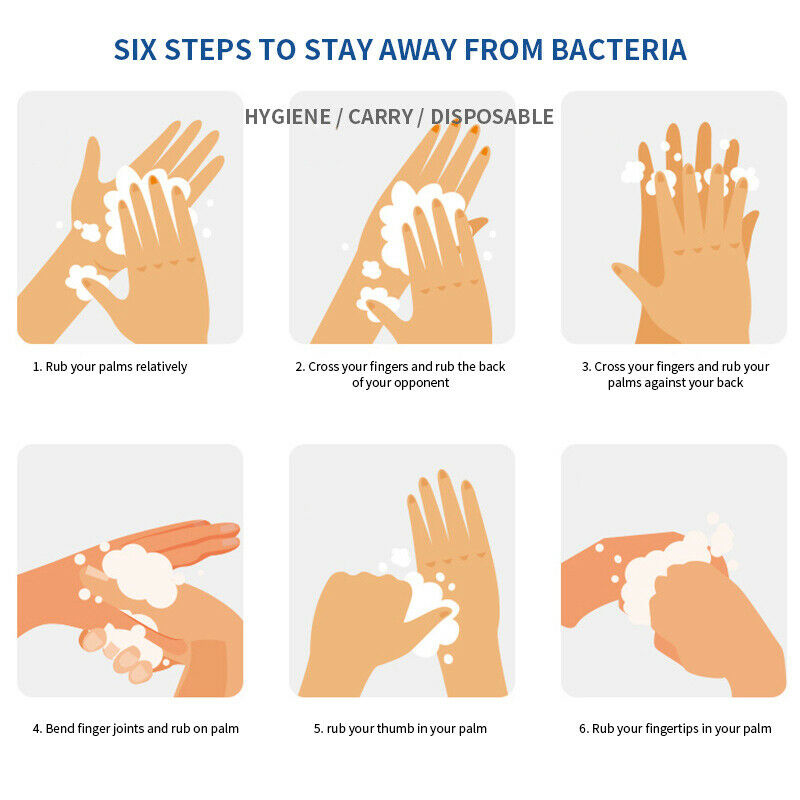 SIX STEPS TO STAY AWAY FROM BACTERIA

HYGIENE / CARRY / DISPOSABLE

1. Rub your palms relatively

2. Cross your fingers and rub the back of your opponent

3. Cross your fingers and rub your palms against your back

4. Bend finger joints and rub on palm

5. rub your thumb in your palm

6. Rub your fingertips in your palm