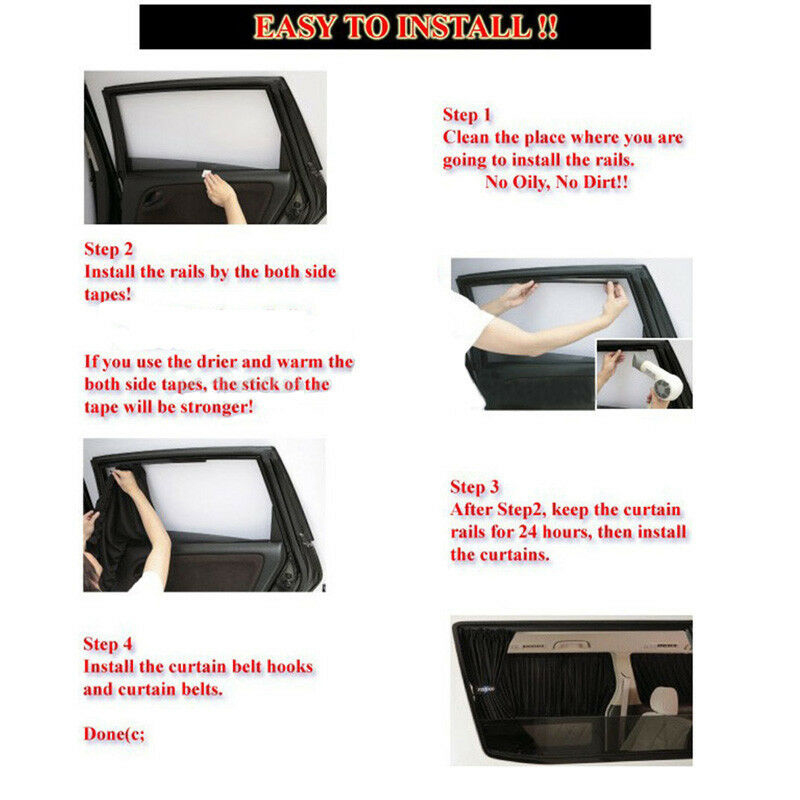 EASY TO INSTALL !!

Step 1
Clean the place where you are going to install the rails.
No Oily, No Dirt!!

Step 2
Install the rails by the both side tapes!

If you use the drier and warm the both side tapes, the stick of the tape will be stronger!

Step 3
After Step2, keep the curtain rails for 24 hours, then install the curtains.

Step 4
Install the curtain belt hooks and curtain belts.

Done(c;