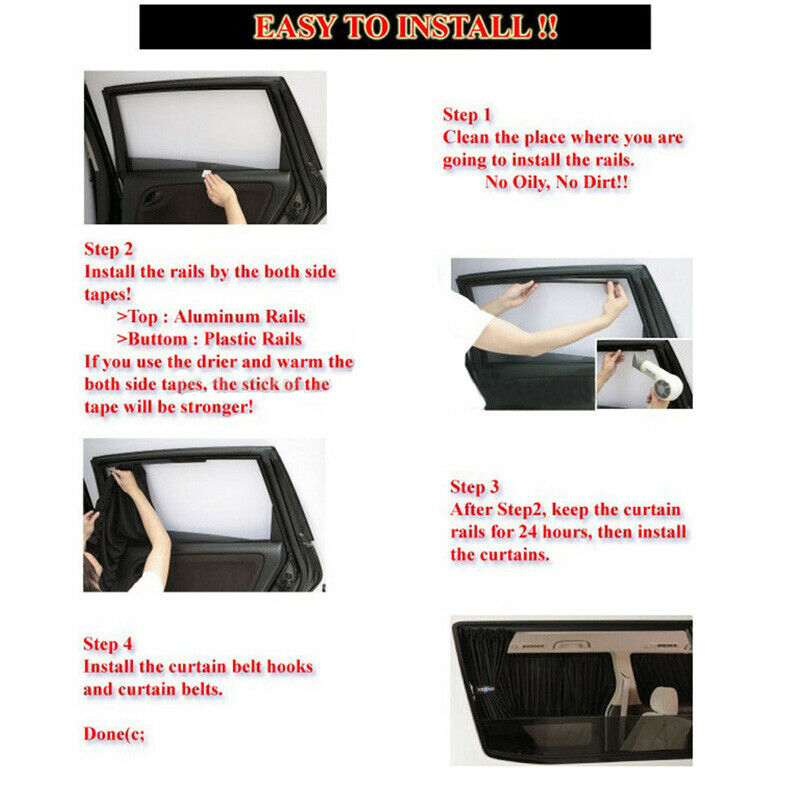 EASY TO INSTALL !!

Step 1
Clean the place where you are going to install the rails.
No Oily, No Dirt!!

Step 2
Install the rails by the both side tapes!
>Top : Aluminum Rails
>Buttom : Plastic Rails
If you use the drier and warm the both side tapes, the stick of the tape will be stronger!

Step 3
After Step2, keep the curtain rails for 24 hours, then install the curtains.

Step 4
Install the curtain belt hooks and curtain belts.

Done(c;