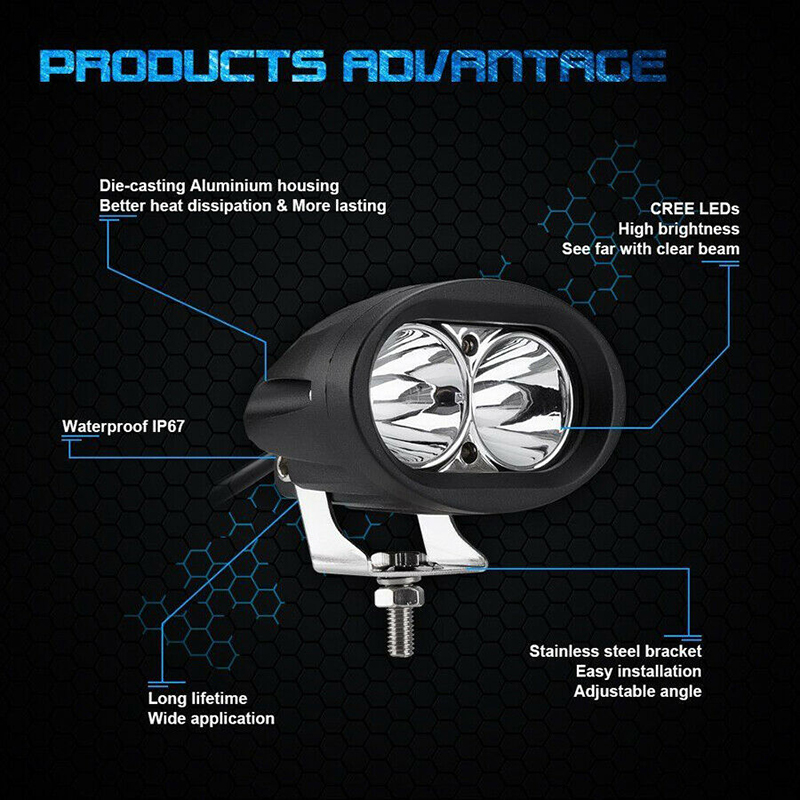 PRODUCTS ADVANTAGE

Die-casting Aluminium housing
Better heat dissipation & More lasting

CREE LEDs
High brightness
See far with clear beam

Waterproof IP67

Stainless steel bracket
Easy installation
Adjustable angle

Long lifetime
Wide application