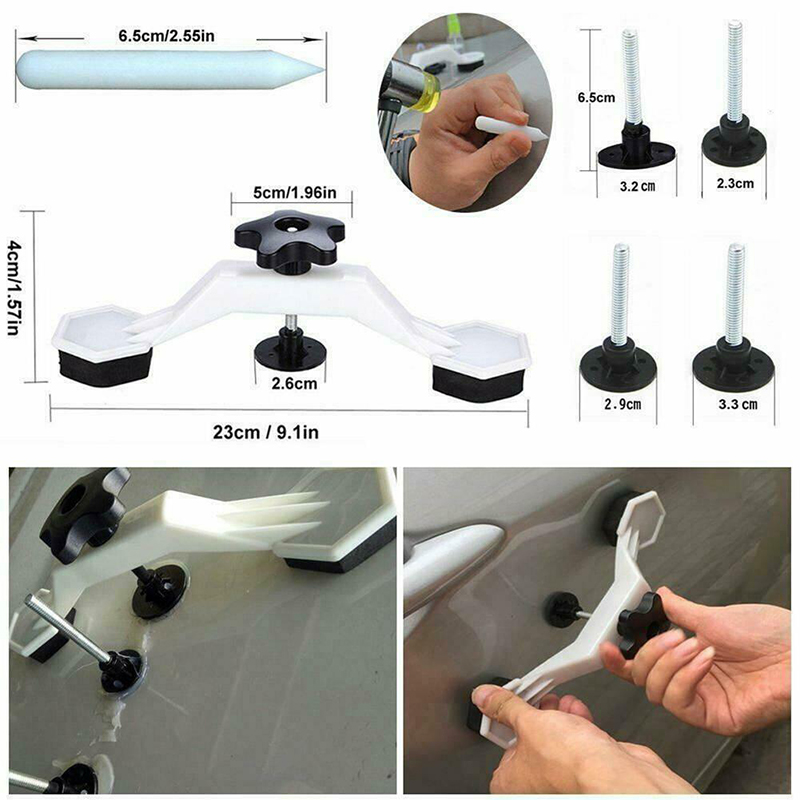 6.5cm/2.55in

6.5cm

3.2 cm

2.3cm

5cm/1.96in

4cm/1.57in

2.6cm

2.9cm

3.3 cm

23cm / 9.1in