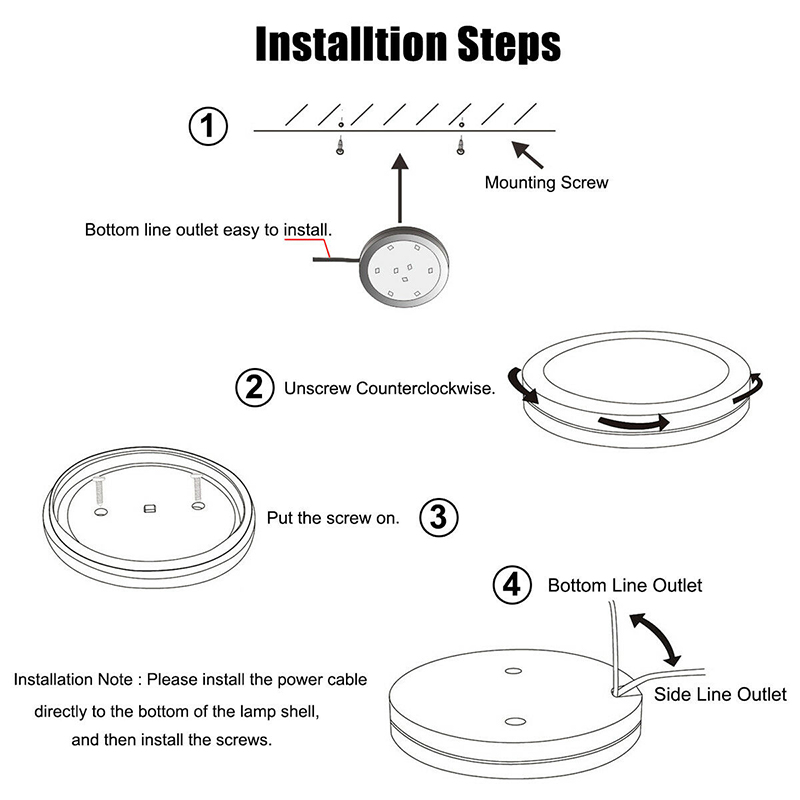 Installtion Steps

1

Mounting Screw

Bottom line outlet easy to install.

2 Unscrew Counterclockwise.

Put the screw on. 3

4 Bottom Line Outlet

Side Line Outlet

Installation Note : Please install the power cable directly to the bottom of the lamp shell, and then install the screws.