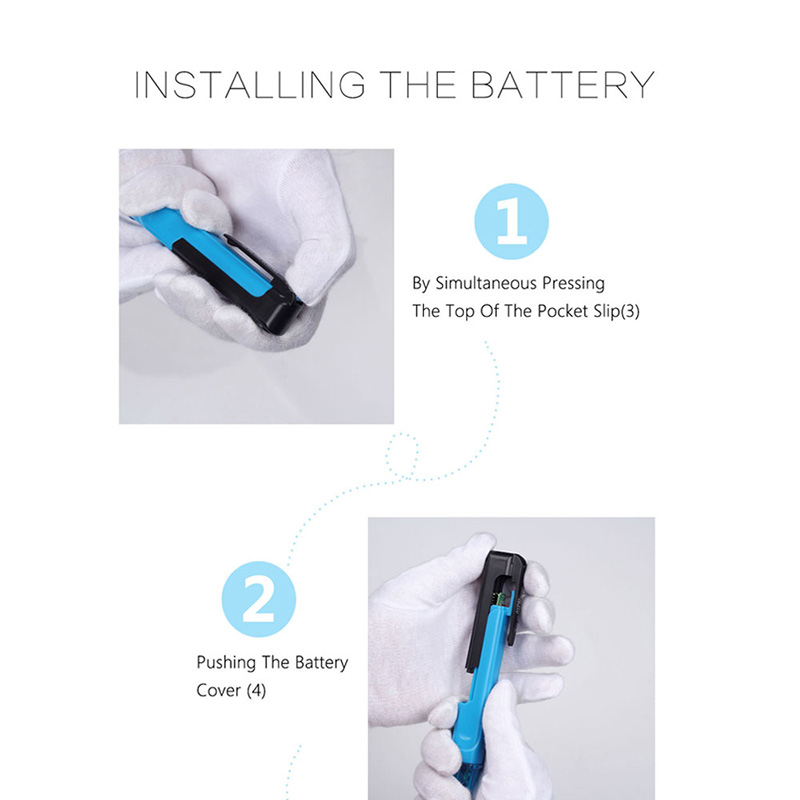 INSTALLING THE BATTERY

1

By Simultaneous Pressing The Top Of The Pocket Slip(3)

2

Pushing The Battery Cover (4)