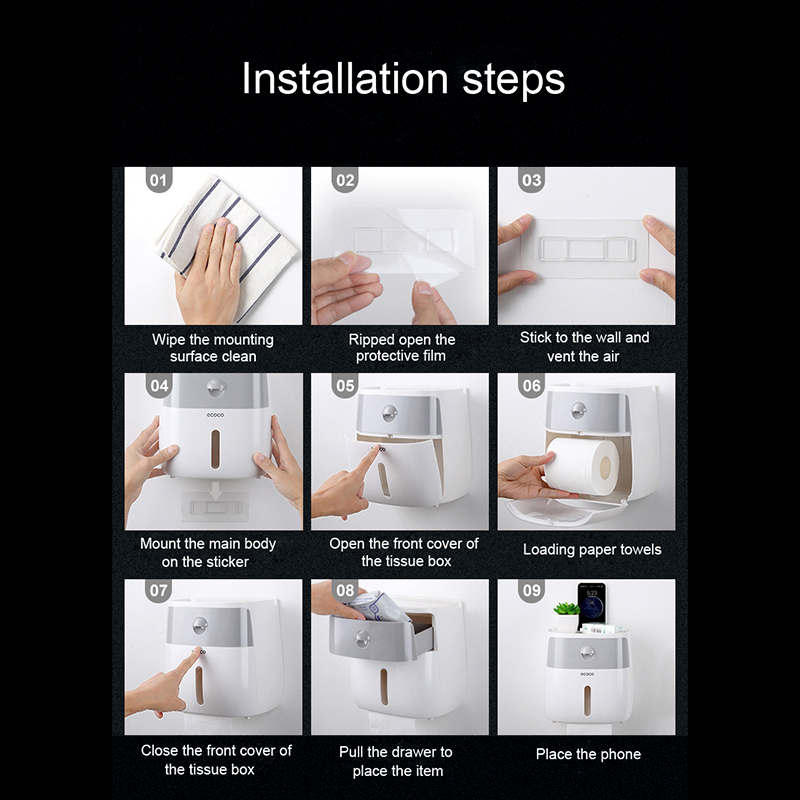 Installation steps

01
Wipe the mounting surface clean

02
Ripped open the protective film

03
Stick to the wall and vent the air

04
ecoco
Mount the main body on the sticker

05
Open the front cover of the tissue box

06
Loading paper towels

07
Close the front cover of the tissue box

08
Pull the drawer to place the item

09
ecoco
Place the phone