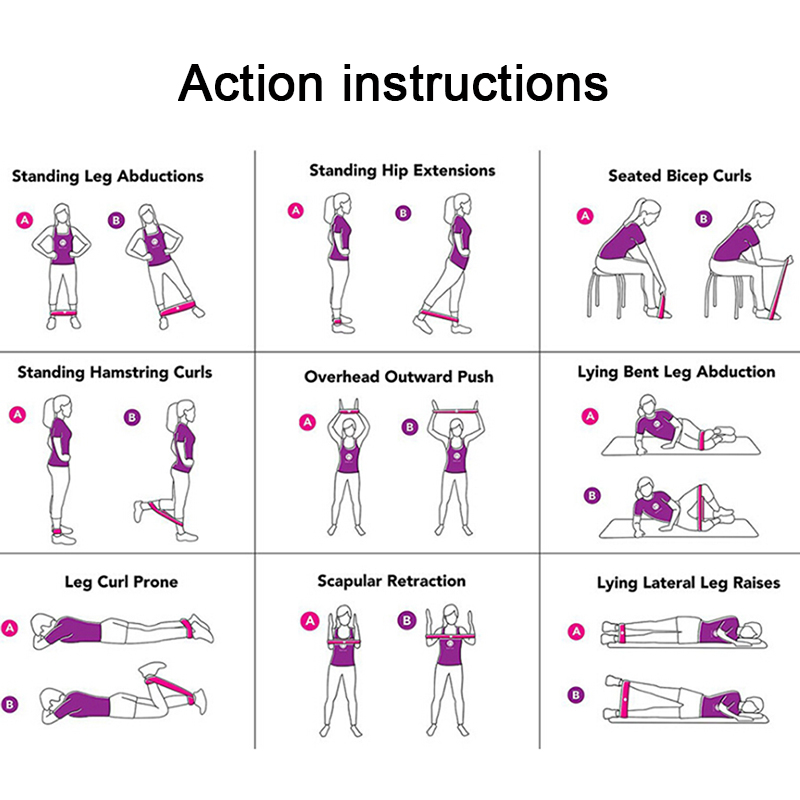 Action instructions

Standing Leg Abductions
A B

Standing Hip Extensions
A B

Seated Bicep Curls
A B

Standing Hamstring Curls
A B

Overhead Outward Push
A B

Lying Bent Leg Abduction
A
B

Leg Curl Prone
A
B

Scapular Retraction
A B

Lying Lateral Leg Raises
A
B