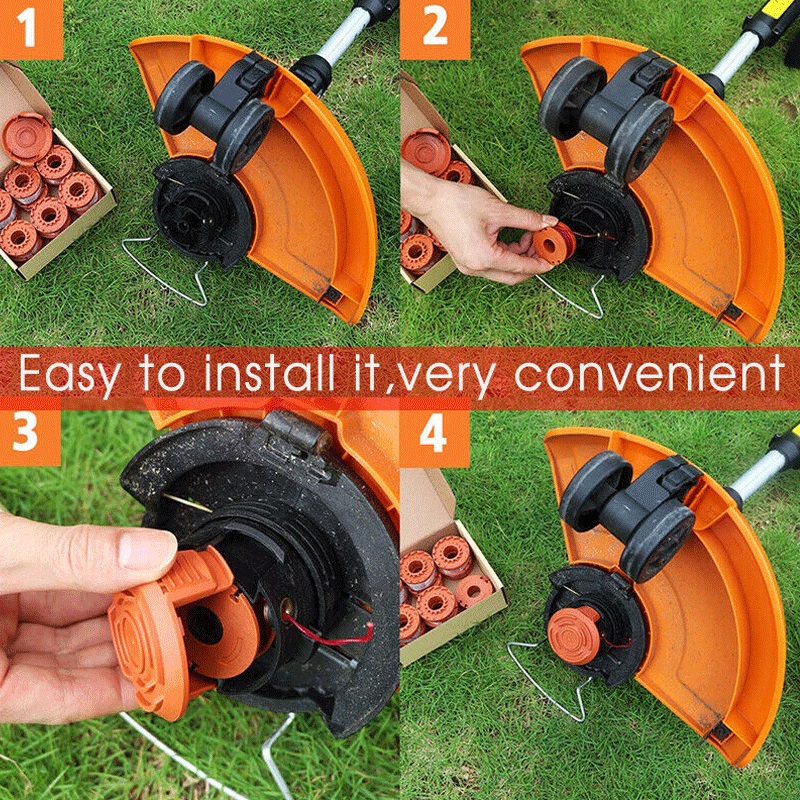 1

2

Easy to install it,very convenient

3

4