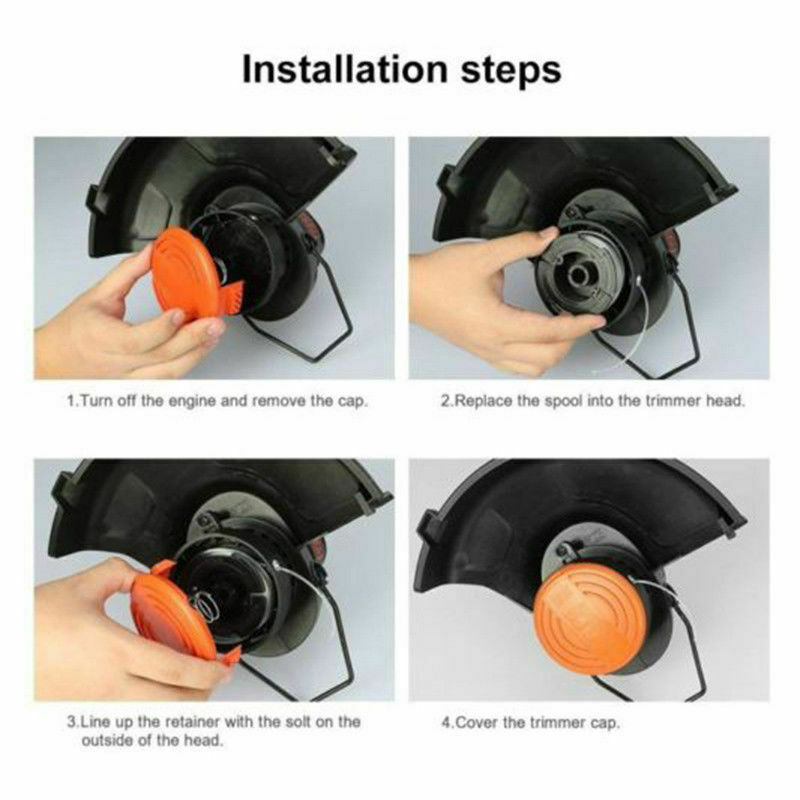 Installation steps

1.Turn off the engine and remove the cap.

2.Replace the spool into the trimmer head.

3.Line up the retainer with the solt on the outside of the head.

4.Cover the trimmer cap.