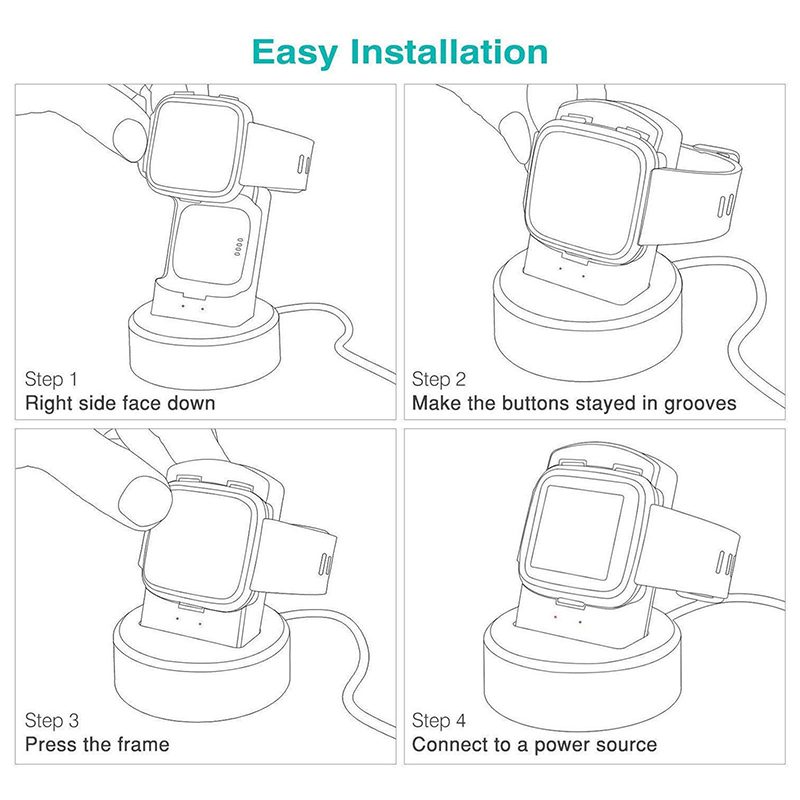 Easy Installation

Step 1
Right side face down

Step 2
Make the buttons stayed in grooves

Step 3
Press the frame

Step 4
Connect to a power source