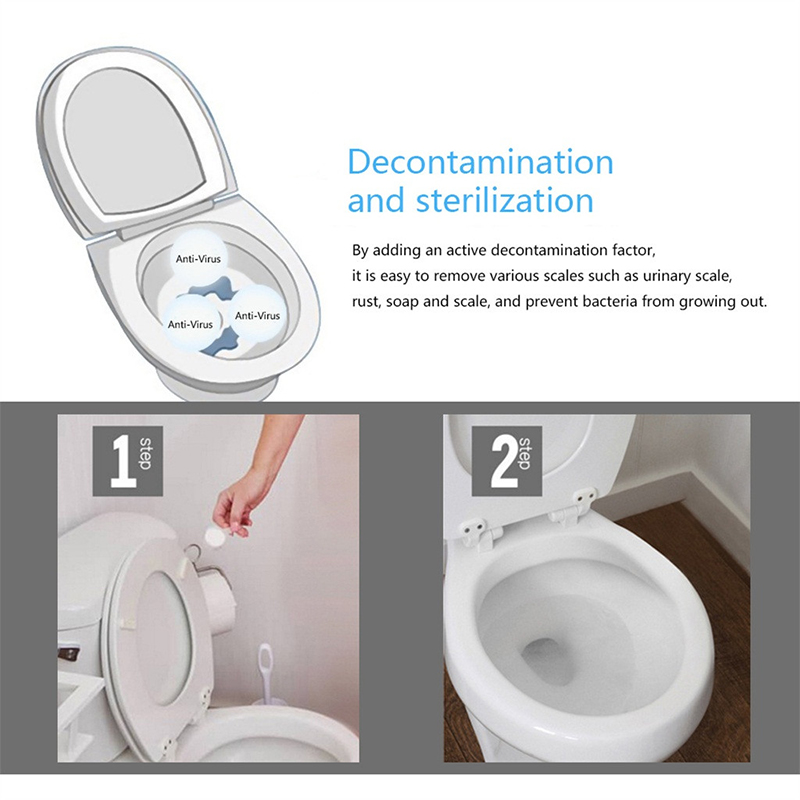 Anti-Virus
Anti-Virus
Anti-Virus

Decontamination and sterilization

By adding an active decontamination factor, it is easy to remove various scales such as urinary scale, rust, soap and scale, and prevent bacteria from growing out.

1 step

2 step