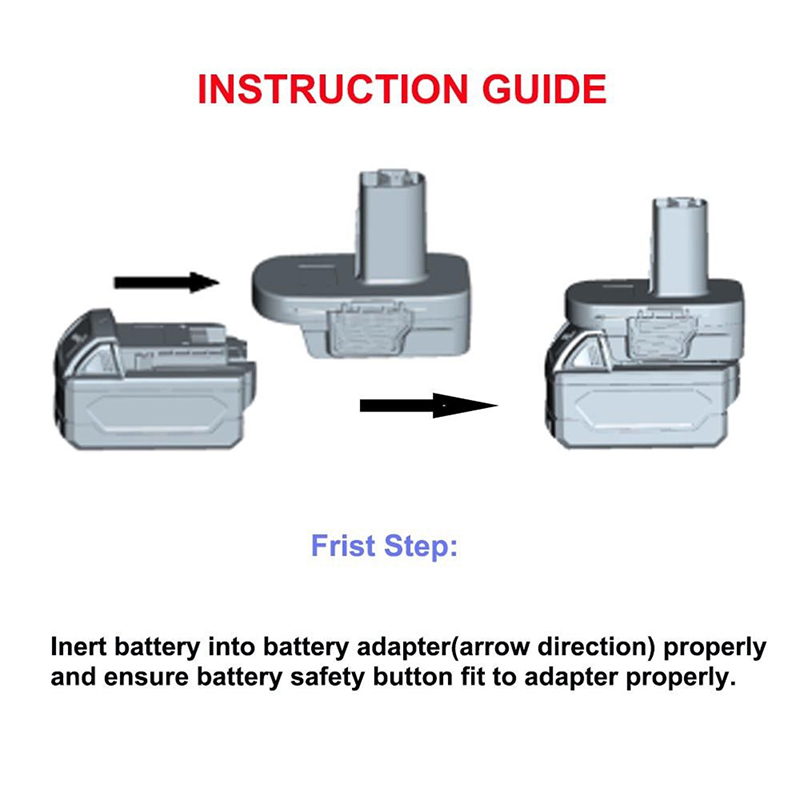 INSTRUCTION GUIDE

Frist Step:

Inert battery into battery adapter(arrow direction) properly and ensure battery safety button fit to adapter properly.