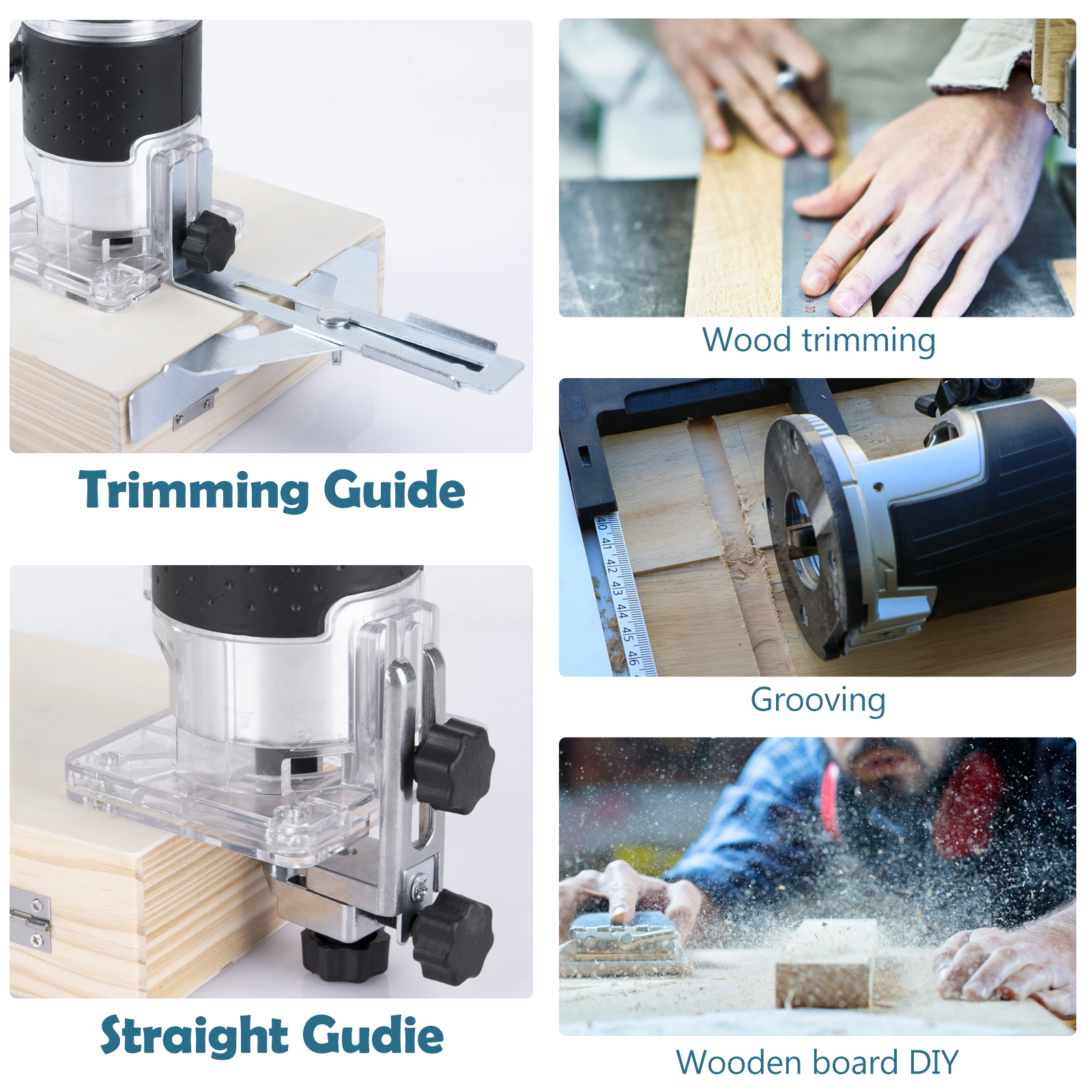 Trimming Guide

Straight Gudie

Wood trimming

40 41 42 43 44 45 46

Grooving

Wooden board DIY