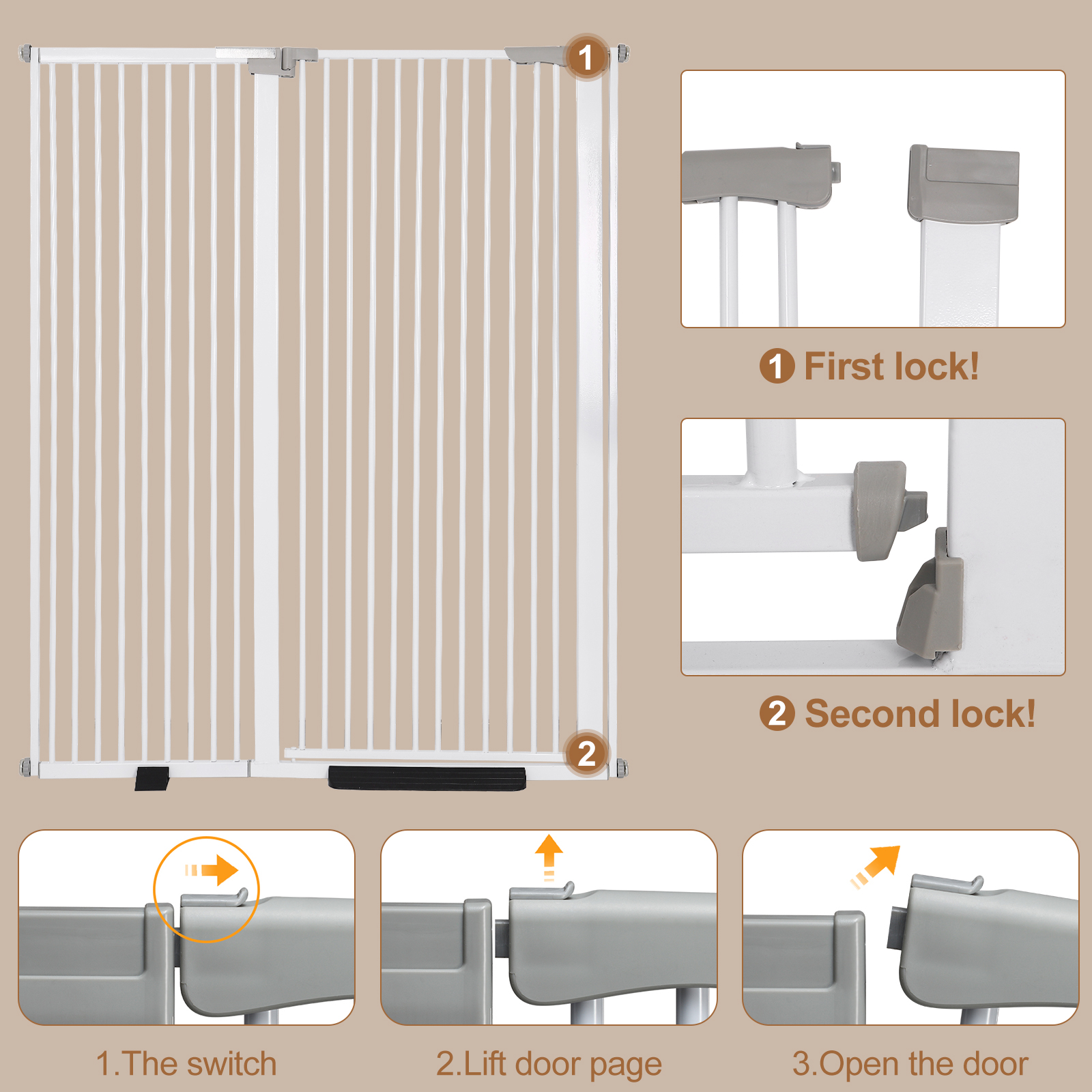 1

2

1 First lock!

2 Second lock!

1.The switch

2.Lift door page

3.Open the door