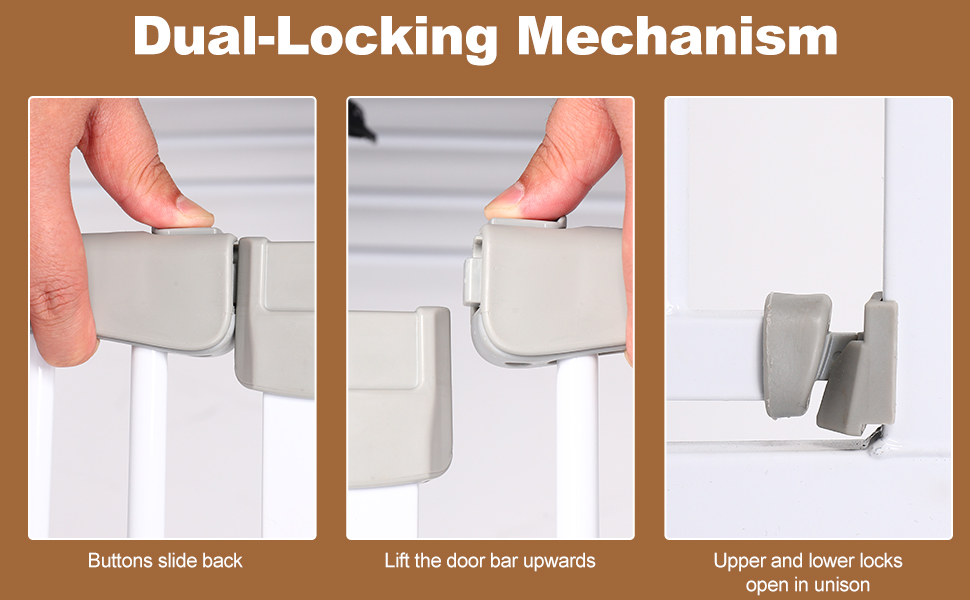 Dual-Locking Mechanism

Buttons slide back

Lift the door bar upwards

Upper and lower locks open in unison