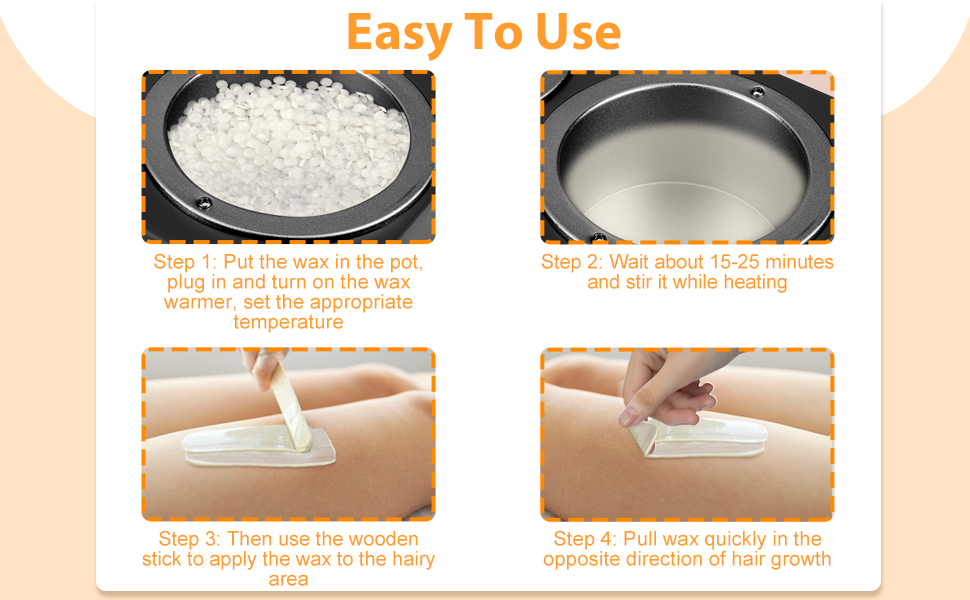 Easy To Use

Step 1: Put the wax in the pot, plug in and turn on the wax warmer, set the appropriate temperature

Step 2: Wait about 15-25 minutes and stir it while heating

Step 3: Then use the wooden stick to apply the wax to the hairy area

Step 4: Pull wax quickly in the opposite direction of hair growth