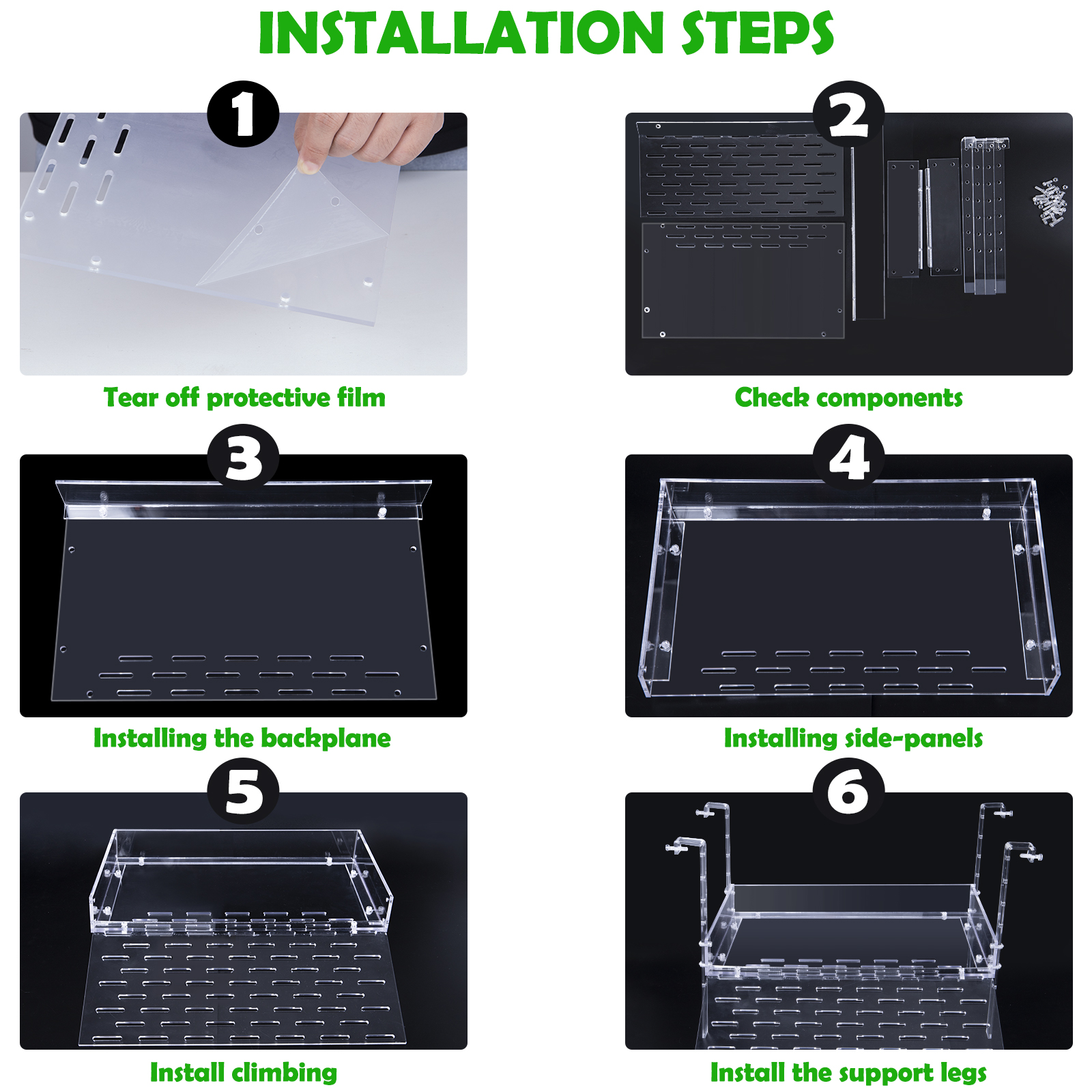 INSTALLATION STEPS

1

Tear off protective film

2

Check components

3

Installing the backplane

4

Installing side-panels

5

Install climbing

6

Install the support legs