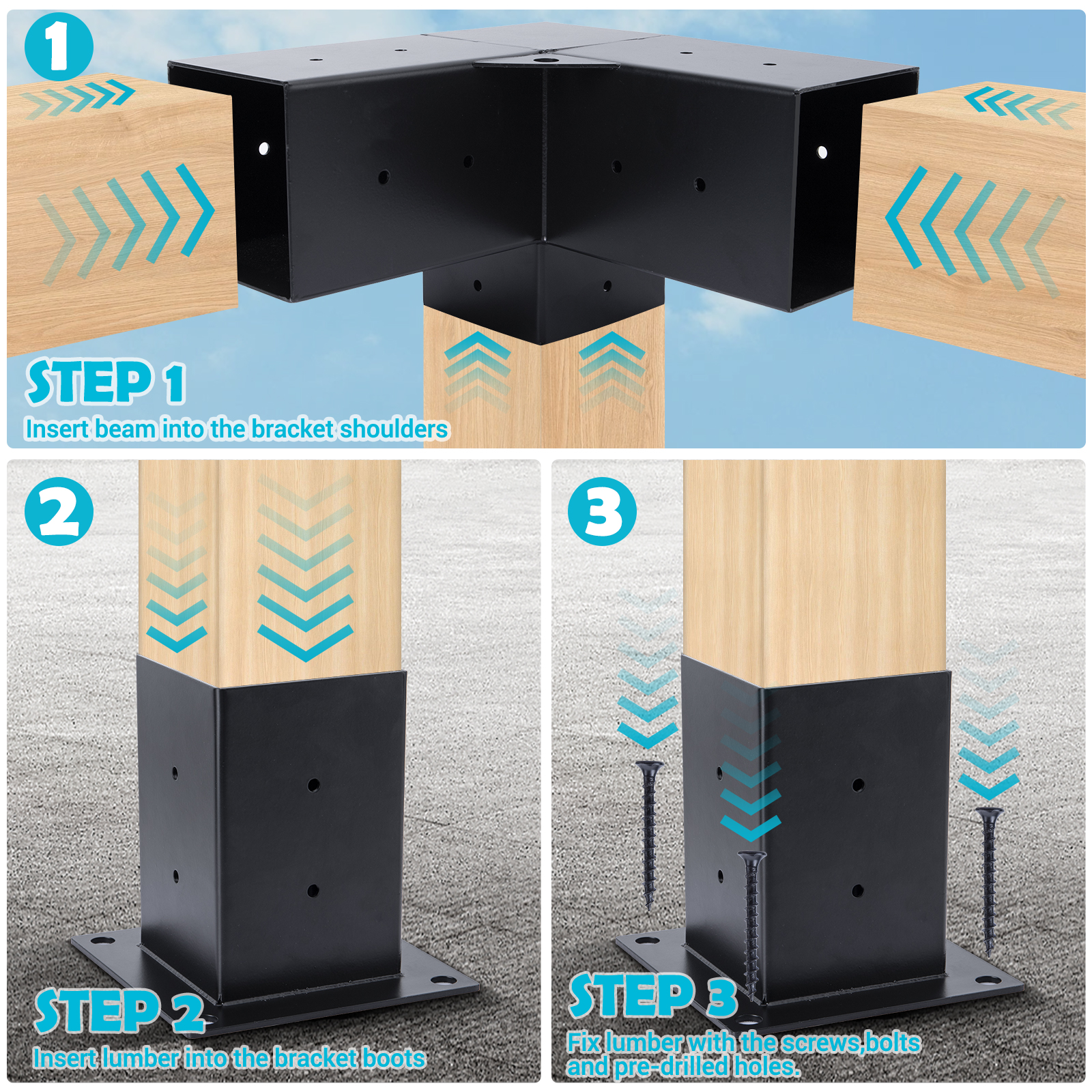 1

STEP 1
Insert beam into the bracket shoulders

2

STEP 2
Insert lumber into the bracket boots

3

STEP 3
Fix lumber with the screws,bolts and pre-drilled holes.