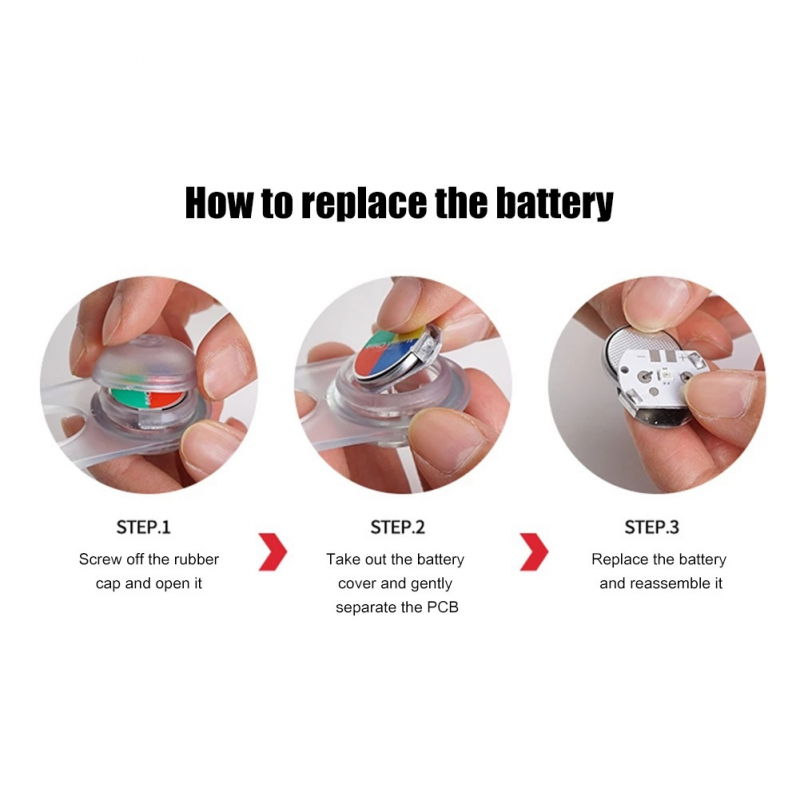 How to replace the battery

STEP.1
Screw off the rubber cap and open it

STEP.2
Take out the battery cover and gently separate the PCB

STEP.3
Replace the battery and reassemble it