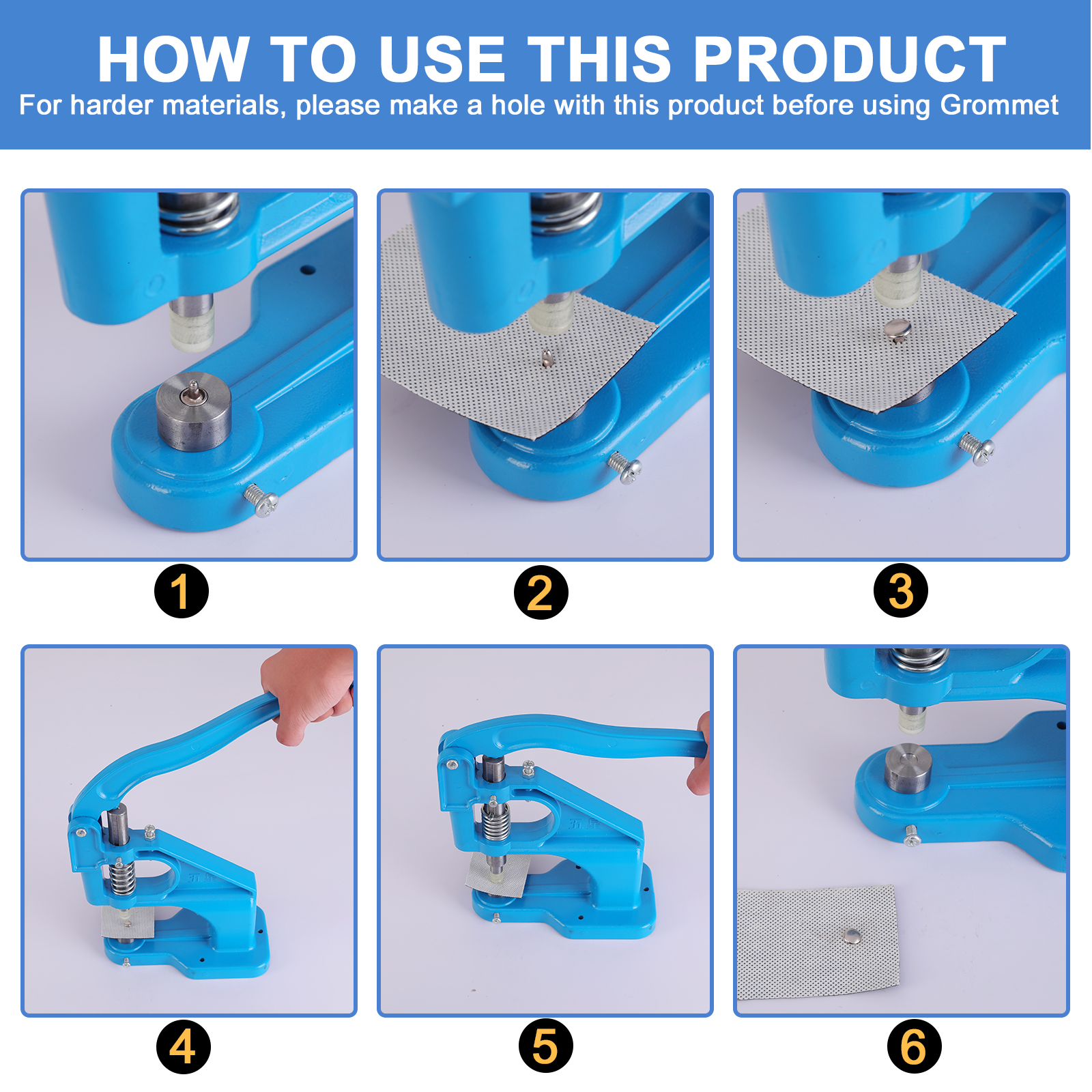 HOW TO USE THIS PRODUCT
For harder materials, please make a hole with this product before using Grommet

1

2

3

4

5

6