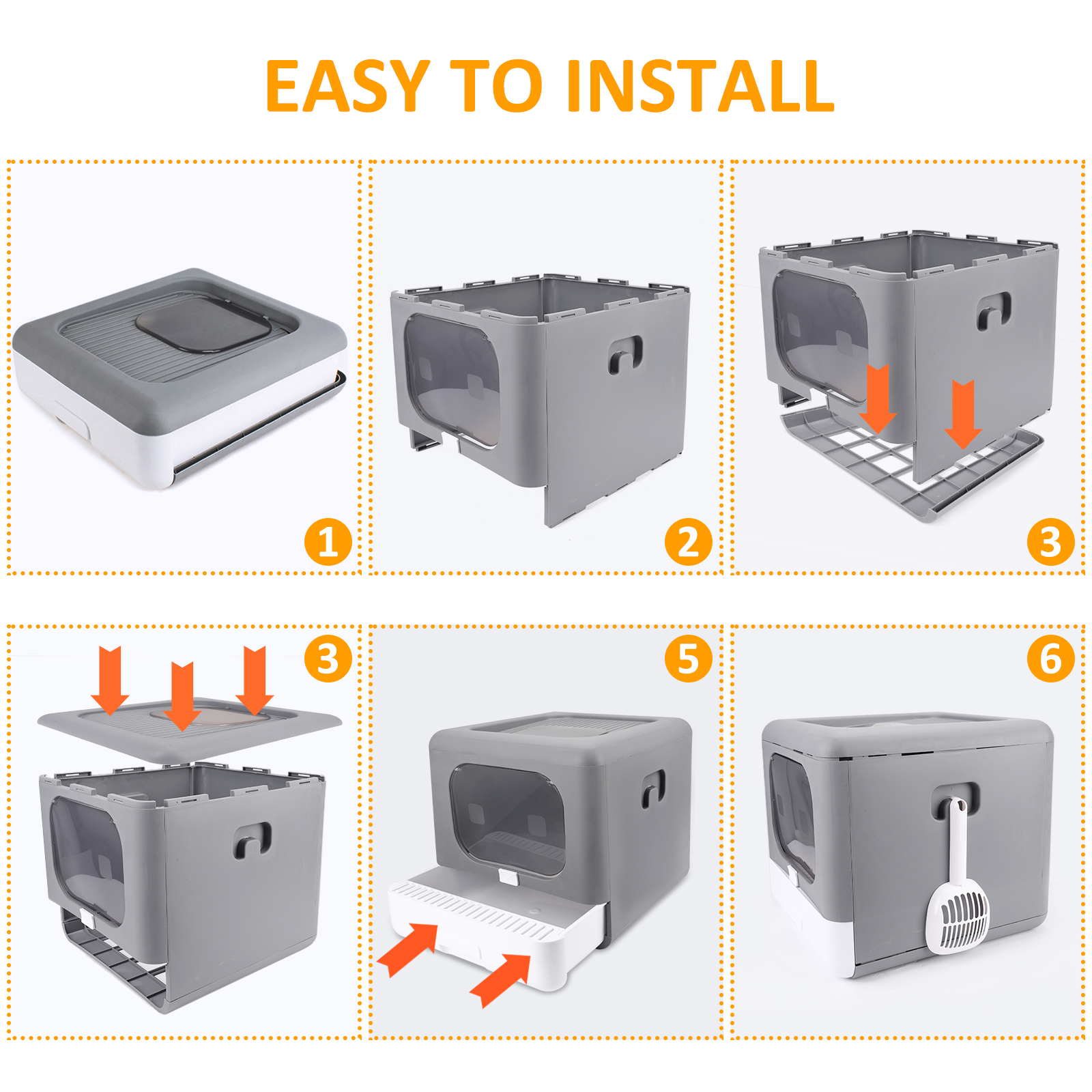 EASY TO INSTALL

1

2

3

3

5

6