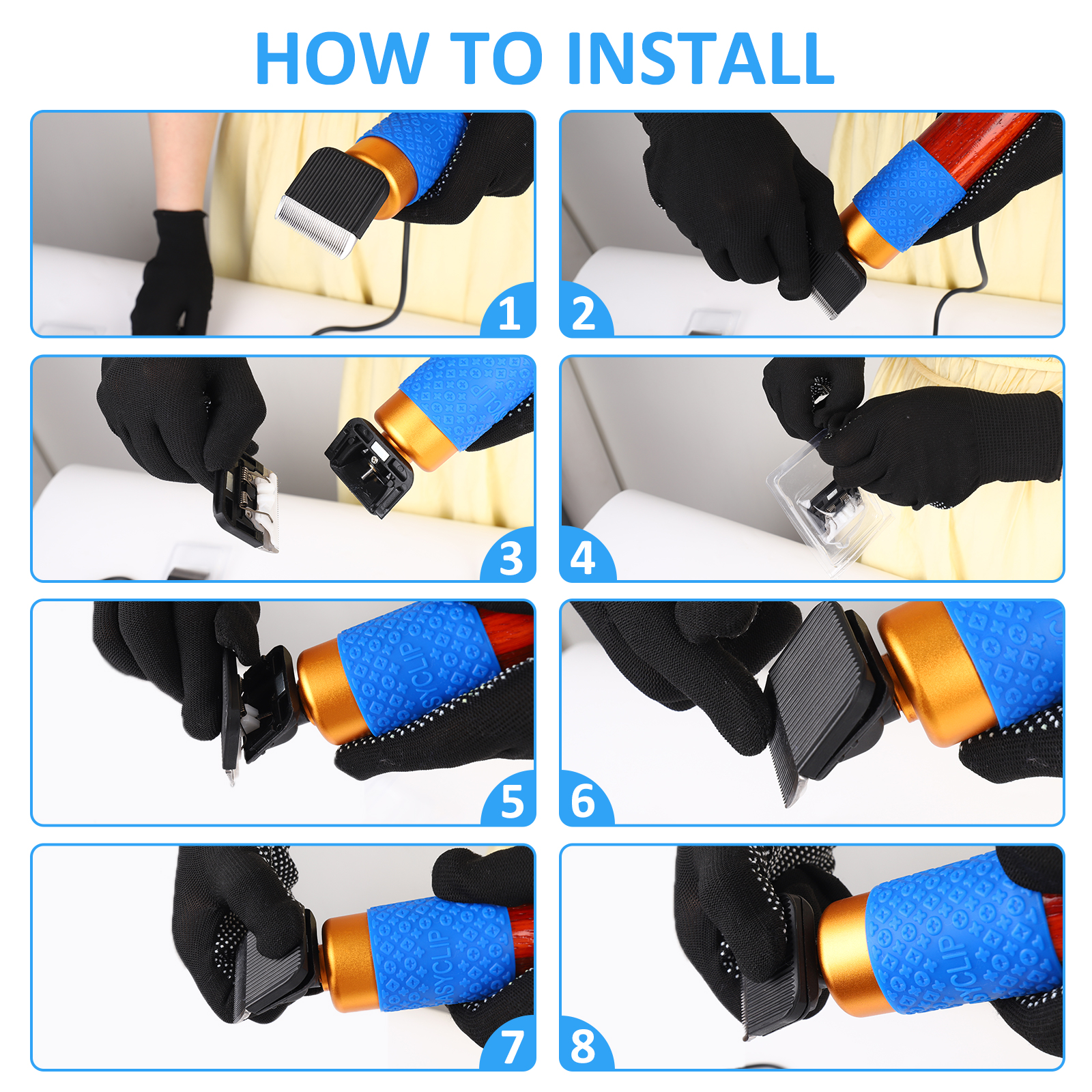 HOW TO INSTALL

1

2

3

4

SYCLIP

5

6

SYCLIP

7

SYCLIP

8