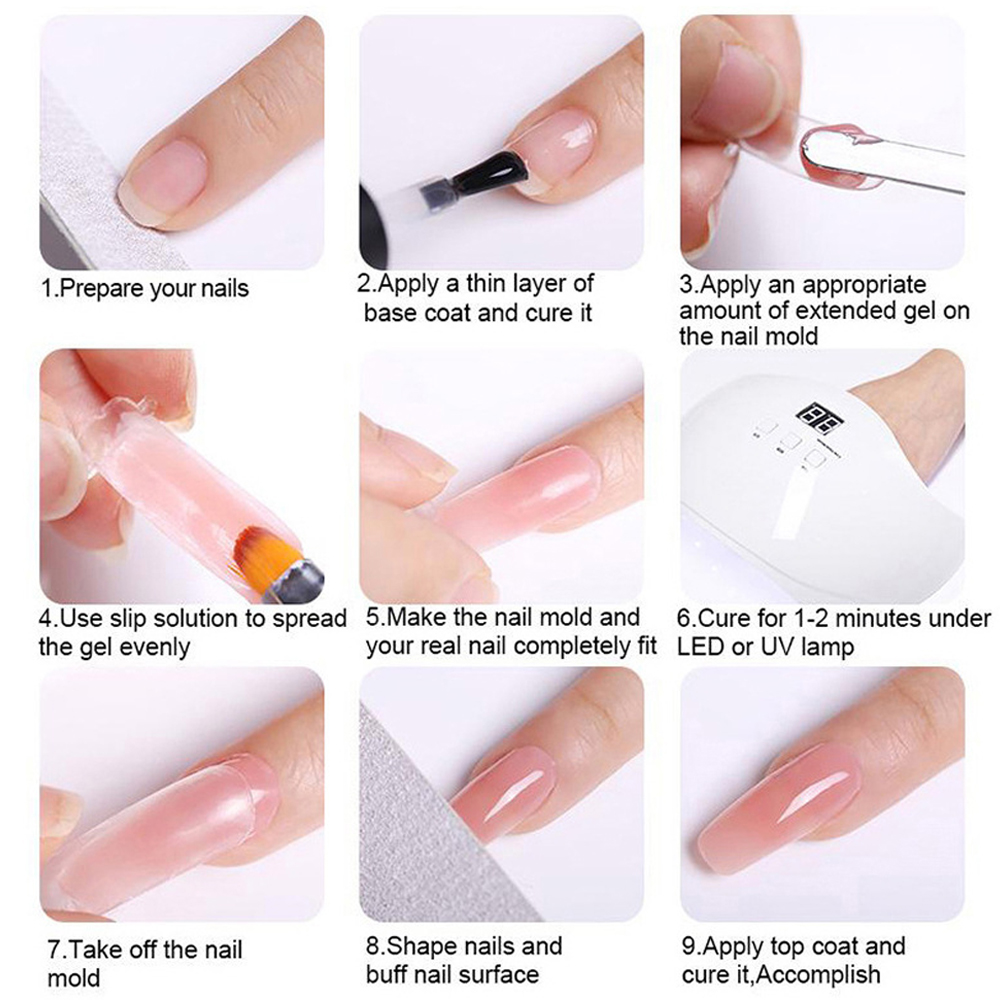 1.Prepare your nails

2.Apply a thin layer of base coat and cure it

3.Apply an appropriate amount of extended gel on the nail mold

4.Use slip solution to spread the gel evenly

5.Make the nail mold and your real nail completely fit

6.Cure for 1-2 minutes under LED or UV lamp

7.Take off the nail mold

8.Shape nails and buff nail surface

9.Apply top coat and cure it,Accomplish