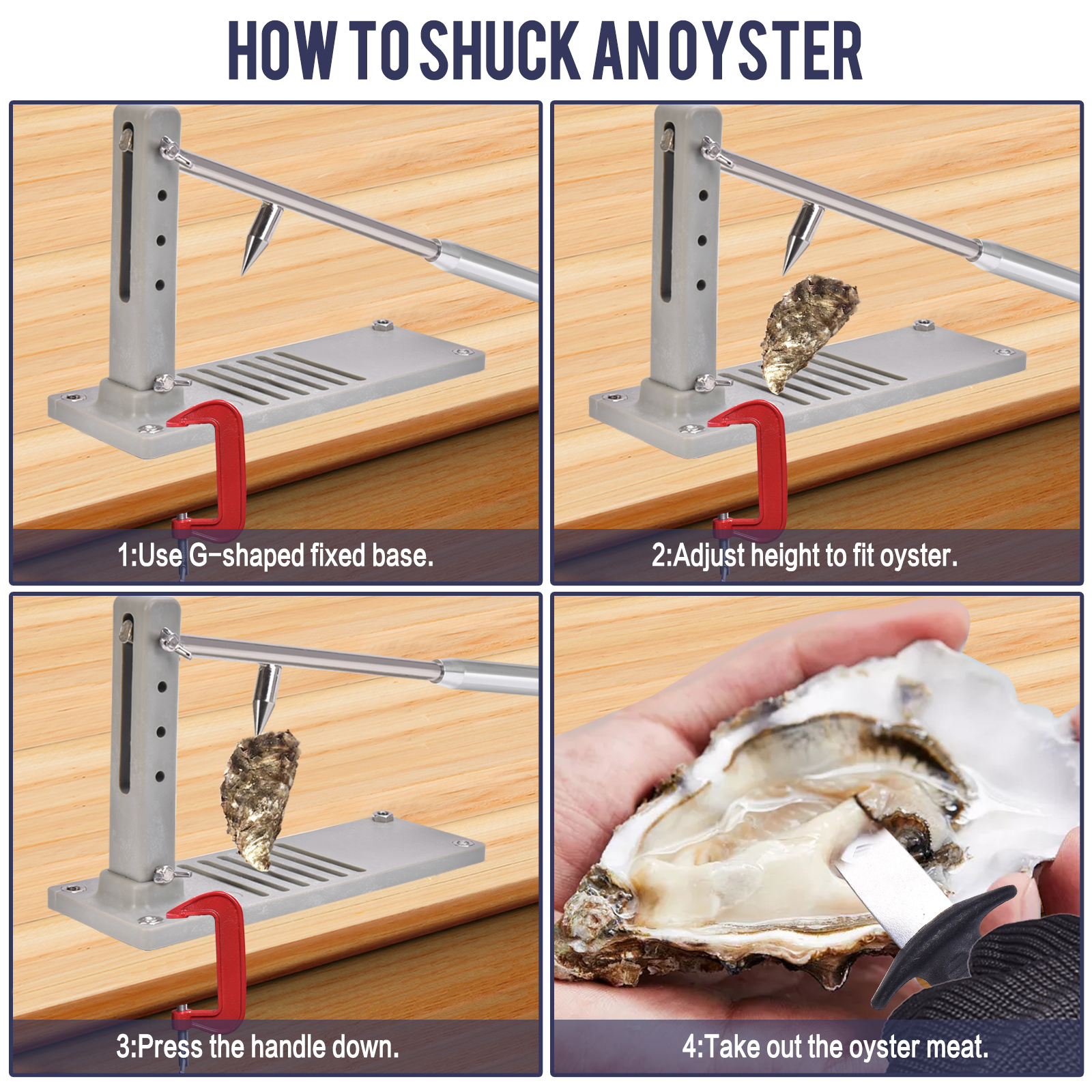 HOW TO SHUCK AN OYSTER

1:Use G-shaped fixed base.

2:Adjust height to fit oyster.

3:Press the handle down.

4:Take out the oyster meat.