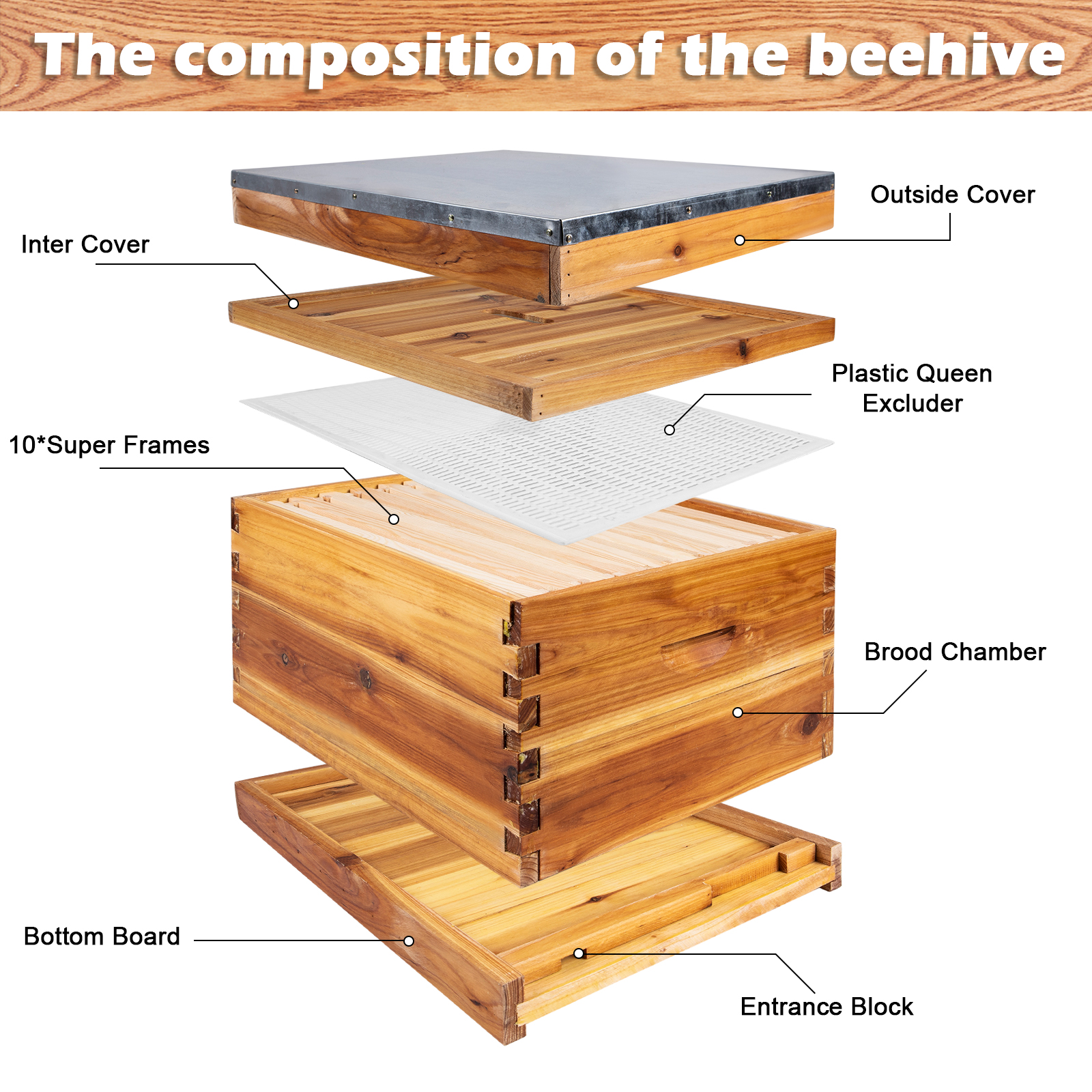 The composition of the beehive

Outside Cover

Inter Cover

Plastic Queen Excluder

10*Super Frames

Brood Chamber

Bottom Board

Entrance Block