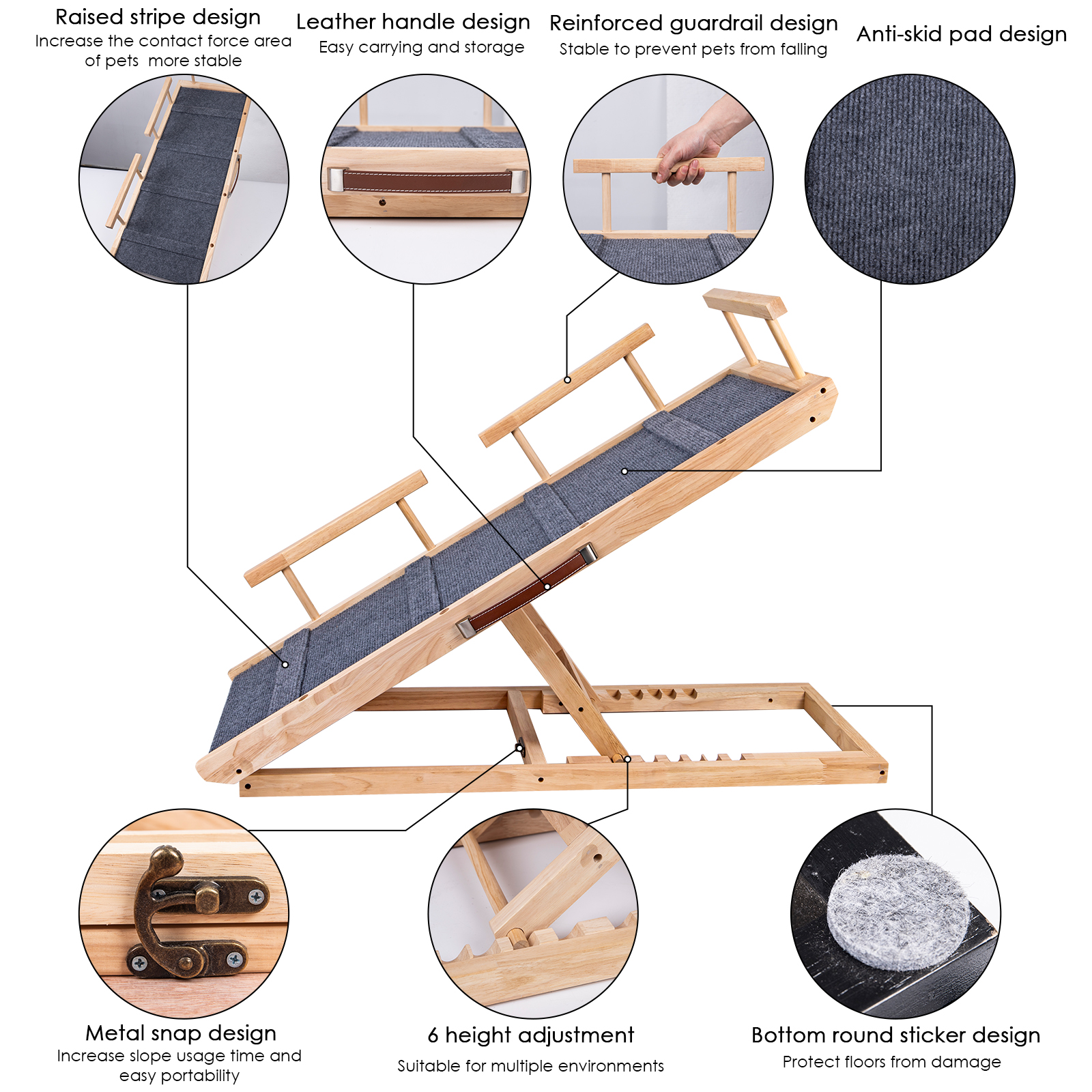 Raised stripe design
Increase the contact force area of pets  more stable

Leather handle design
Easy carrying and storage

Reinforced guardrail design
Stable to prevent pets from falling

Anti-skid pad design

Metal snap design
Increase slope usage time and easy portability

6 height adjustment
Suitable for multiple environments

Bottom round sticker design
Protect floors from damage