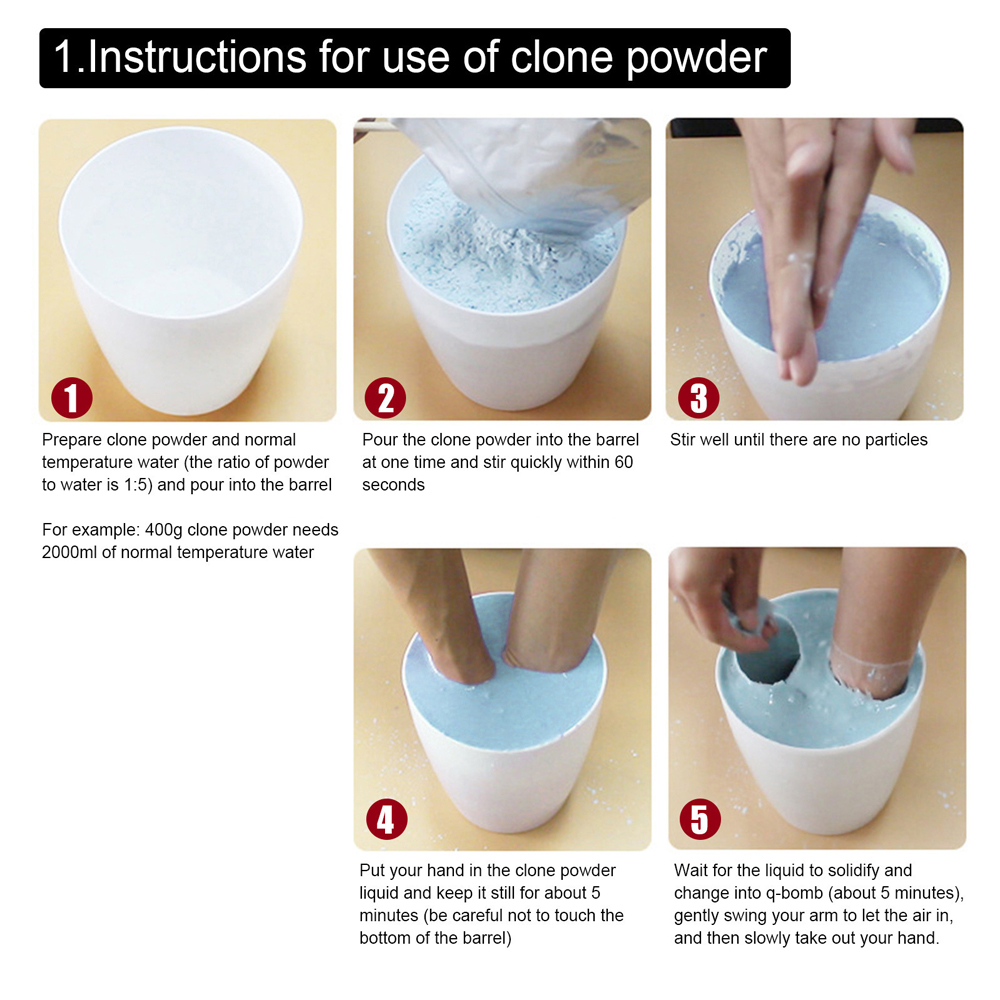 1.Instructions for use of clone powder

1

Prepare clone powder and normal temperature water (the ratio of powder to water is 1:5) and pour into the barrel

For example: 400g clone powder needs 2000ml of normal temperature water

2

Pour the clone powder into the barrel at one time and stir quickly within 60 seconds

3

Stir well until there are no particles

4

Put your hand in the clone powder liquid and keep it still for about 5 minutes (be careful not to touch the bottom of the barrel)

5

Wait for the liquid to solidify and change into q-bomb (about 5 minutes), gently swing your arm to let the air in, and then slowly take out your hand.