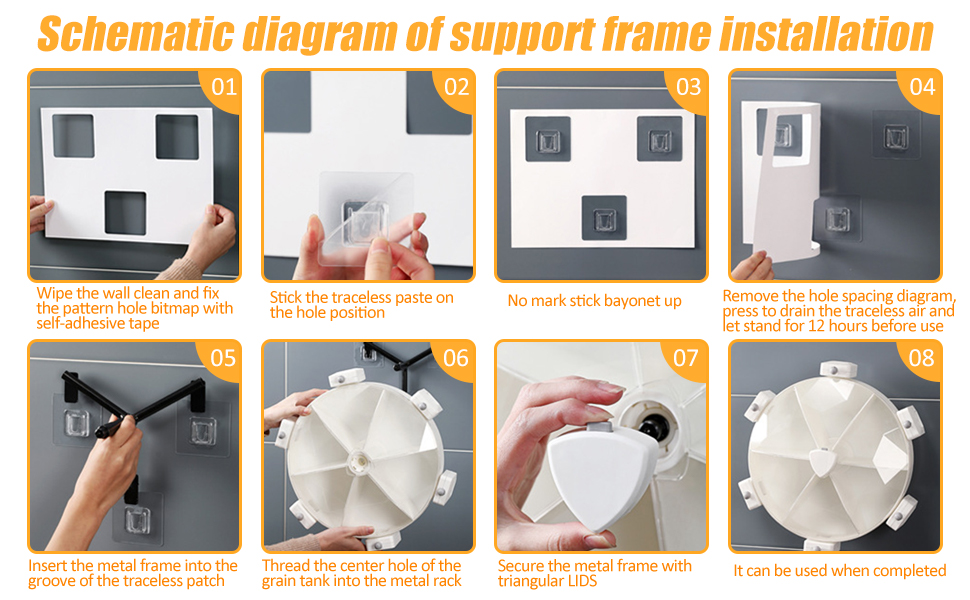 Schematic diagram of support frame installation

01
Wipe the wall clean and fix the pattern hole bitmap with self-adhesive tape

02
Stick the traceless paste on the hole position

03
No mark stick bayonet up

04
Remove the hole spacing diagram, press to drain the traceless air and let stand for 12 hours before use

05
Insert the metal frame into the groove of the traceless patch

06
Thread the center hole of the grain tank into the metal rack

07
Secure the metal frame with triangular LIDS

08
It can be used when completed