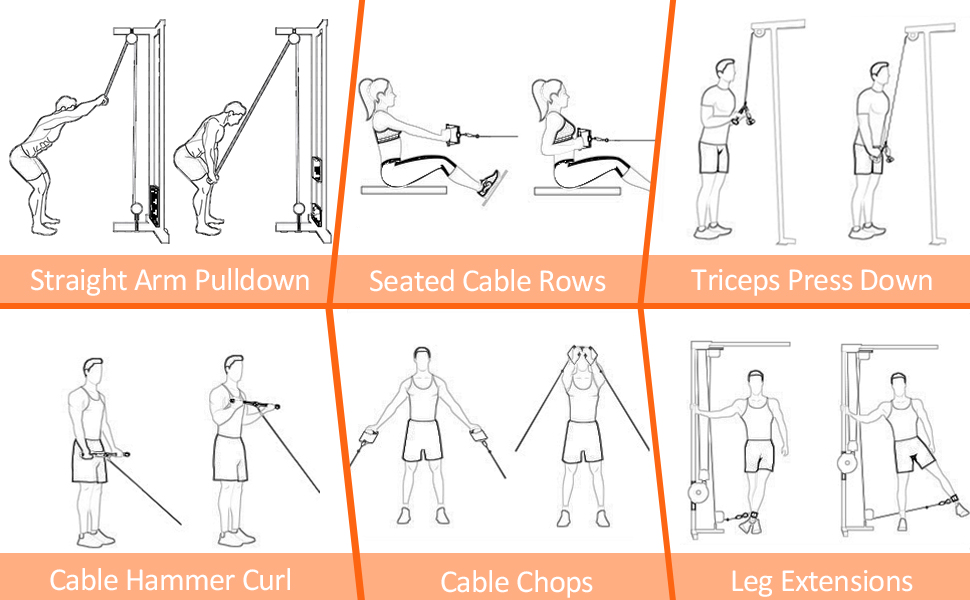 Straight Arm Pulldown

Seated Cable Rows

Triceps Press Down

Cable Hammer Curl

Cable Chops

Leg Extensions