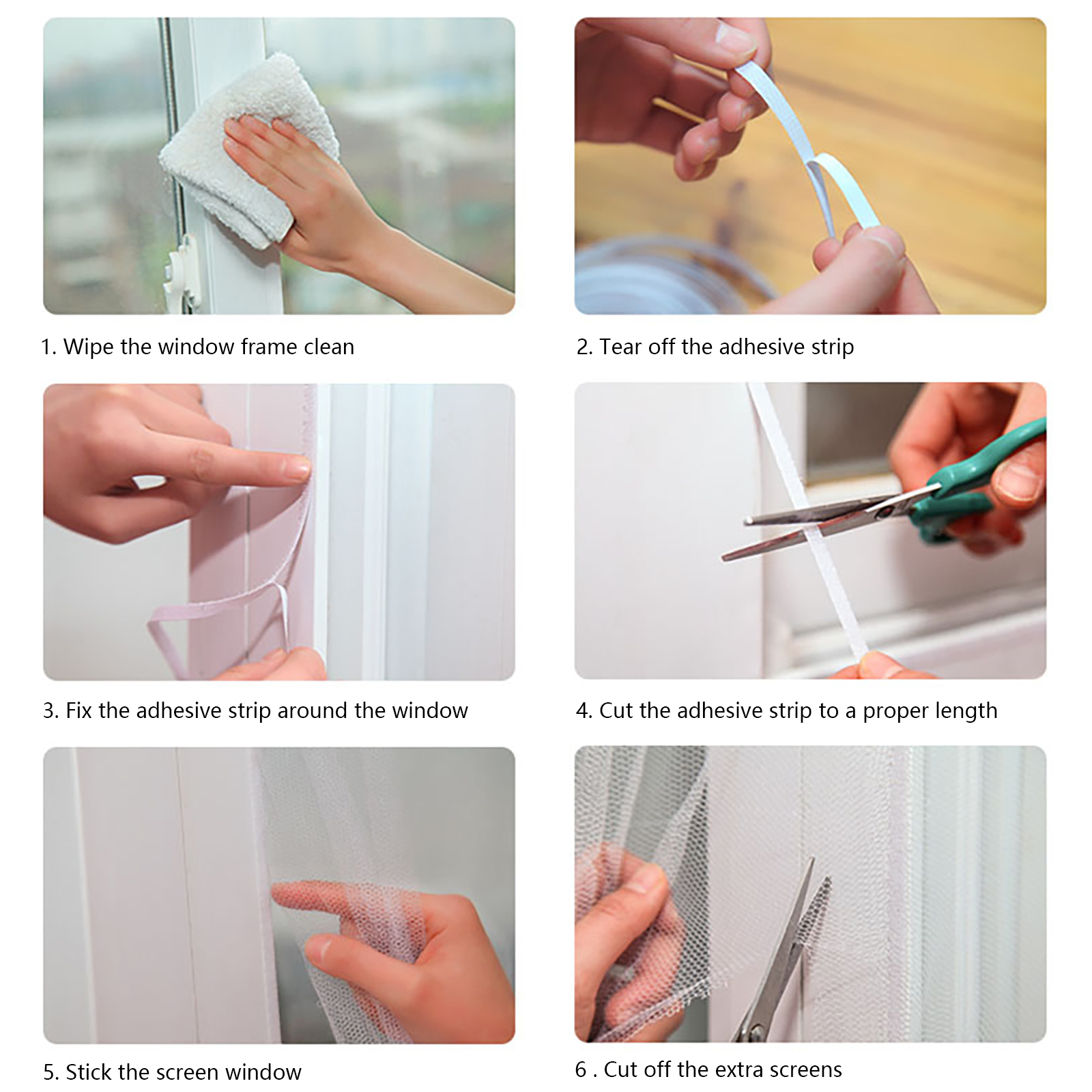 1. Wipe the window frame clean

2. Tear off the adhesive strip

3. Fix the adhesive strip around the window

4. Cut the adhesive strip to a proper length

5. Stick the screen window

6 . Cut off the extra screens