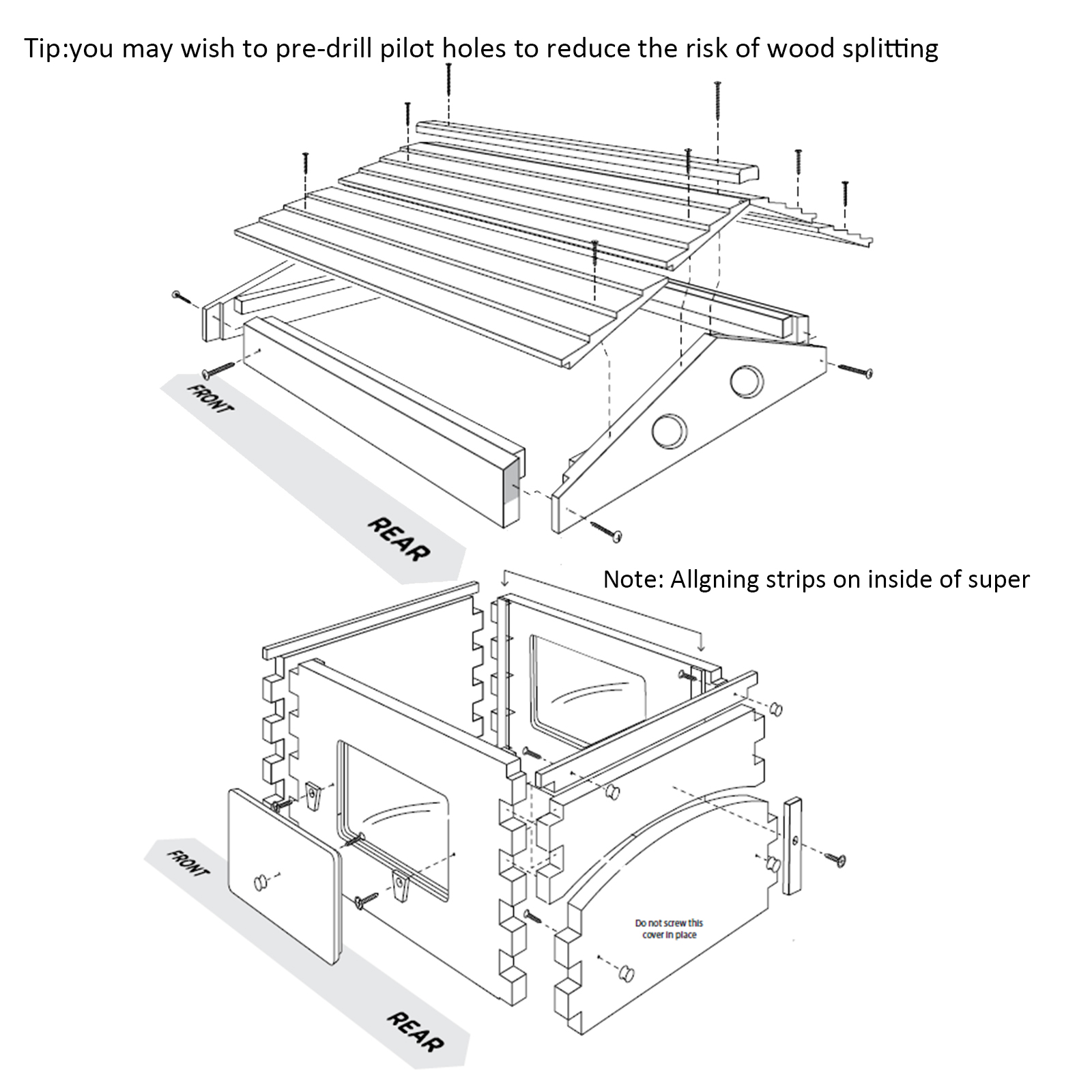 Tip:you may wish to pre-drill pilot holes to reduce the risk of wood splitting

FRONT

REAR

Note: Allgning strips on inside of super

FRONT

REAR

Do not screw this cover in place