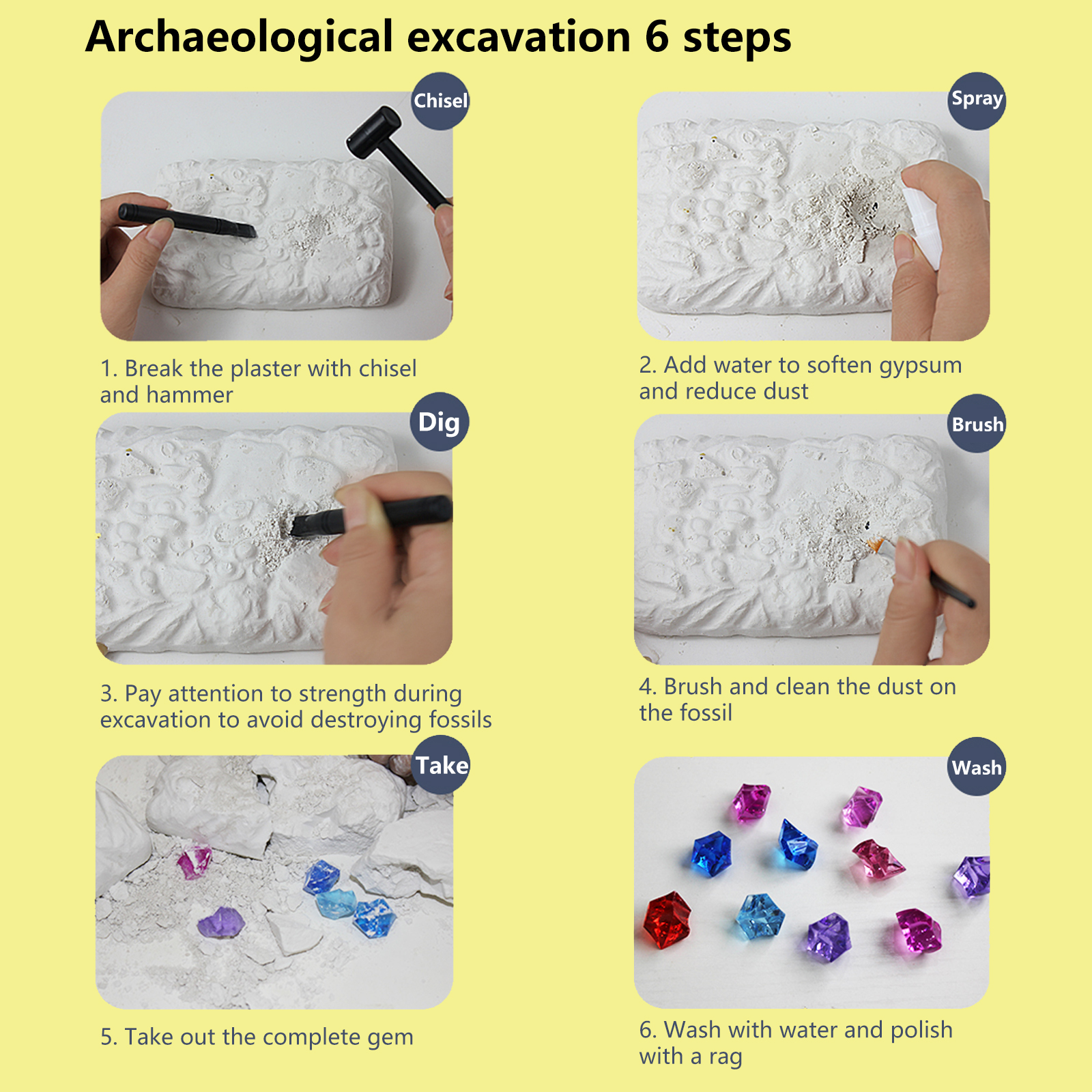 Archaeological excavation 6 steps

Chisel

1. Break the plaster with chisel and hammer

Spray

2. Add water to soften gypsum and reduce dust

Dig

3. Pay attention to strength during excavation to avoid destroying fossils

Brush

4. Brush and clean the dust on the fossil

Take

5. Take out the complete gem

Wash

6. Wash with water and polish with a rag