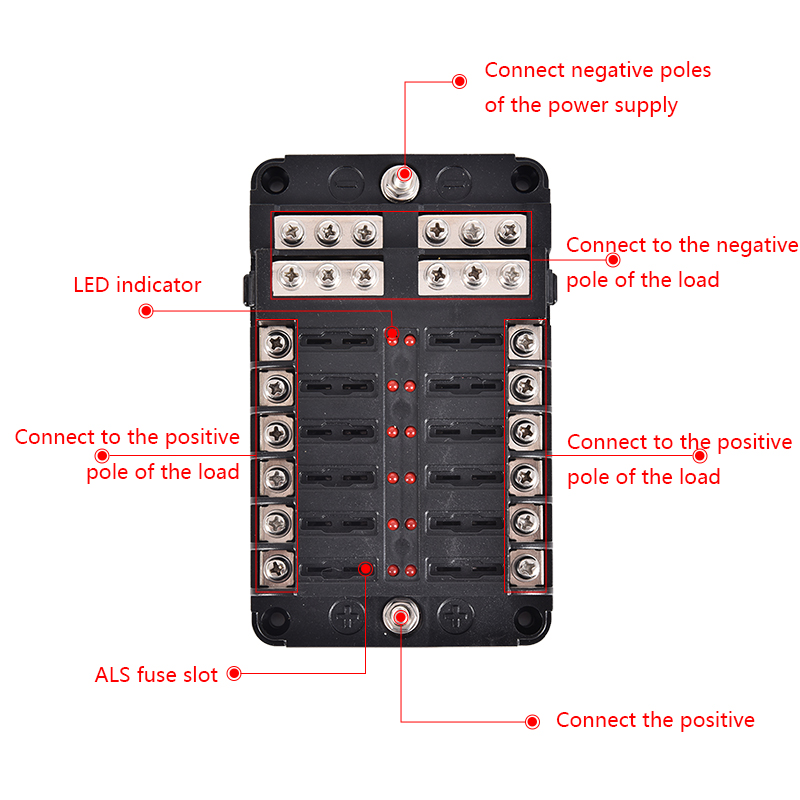 Connect negative poles of the power supply

Connect to the negative pole of the load

LED indicator

Connect to the positive pole of the load

Connect to the positive pole of the load

ALS fuse slot

Connect the positive