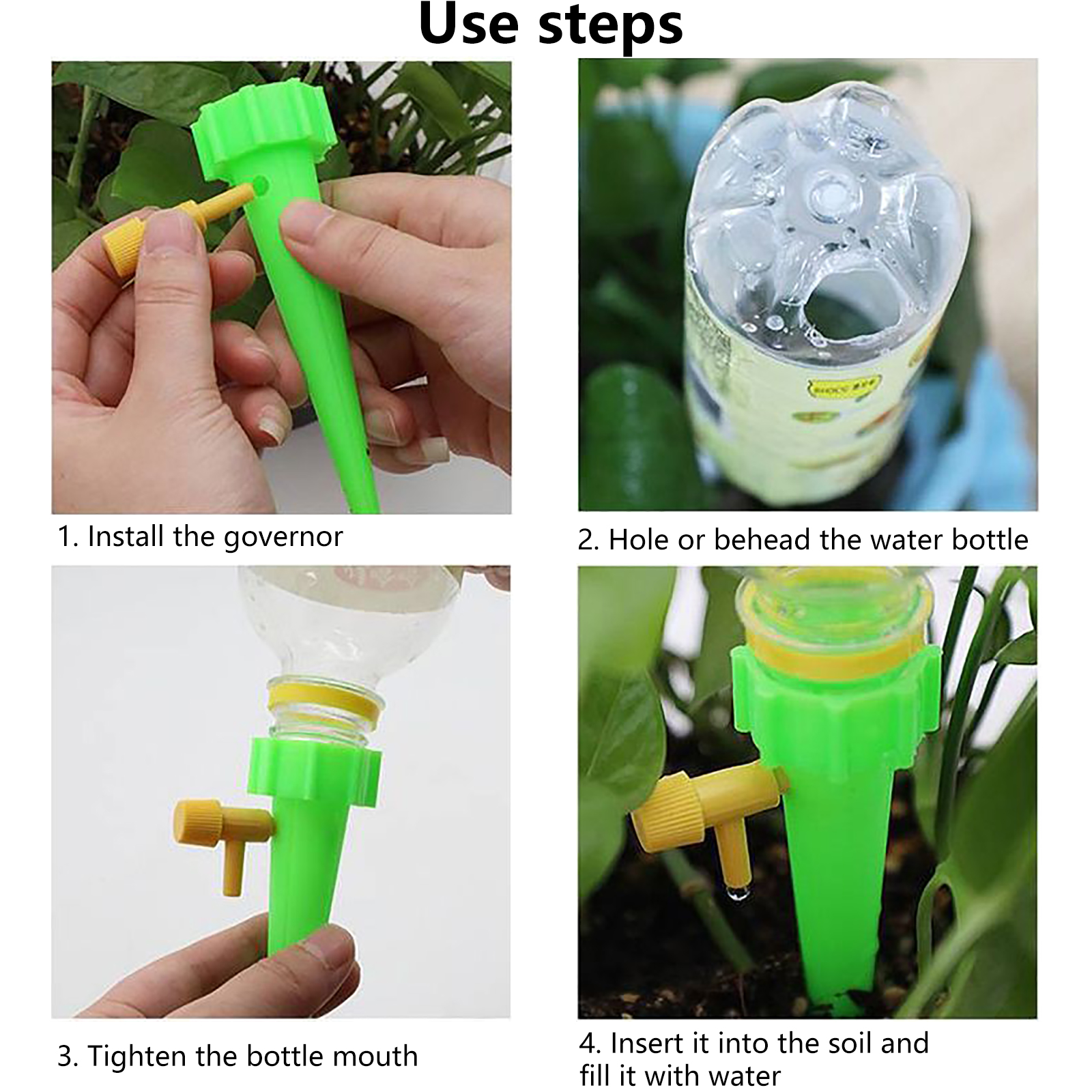 Use steps

1. Install the governor

2. Hole or behead the water bottle

3. Tighten the bottle mouth

4. Insert it into the soil and fill it with water