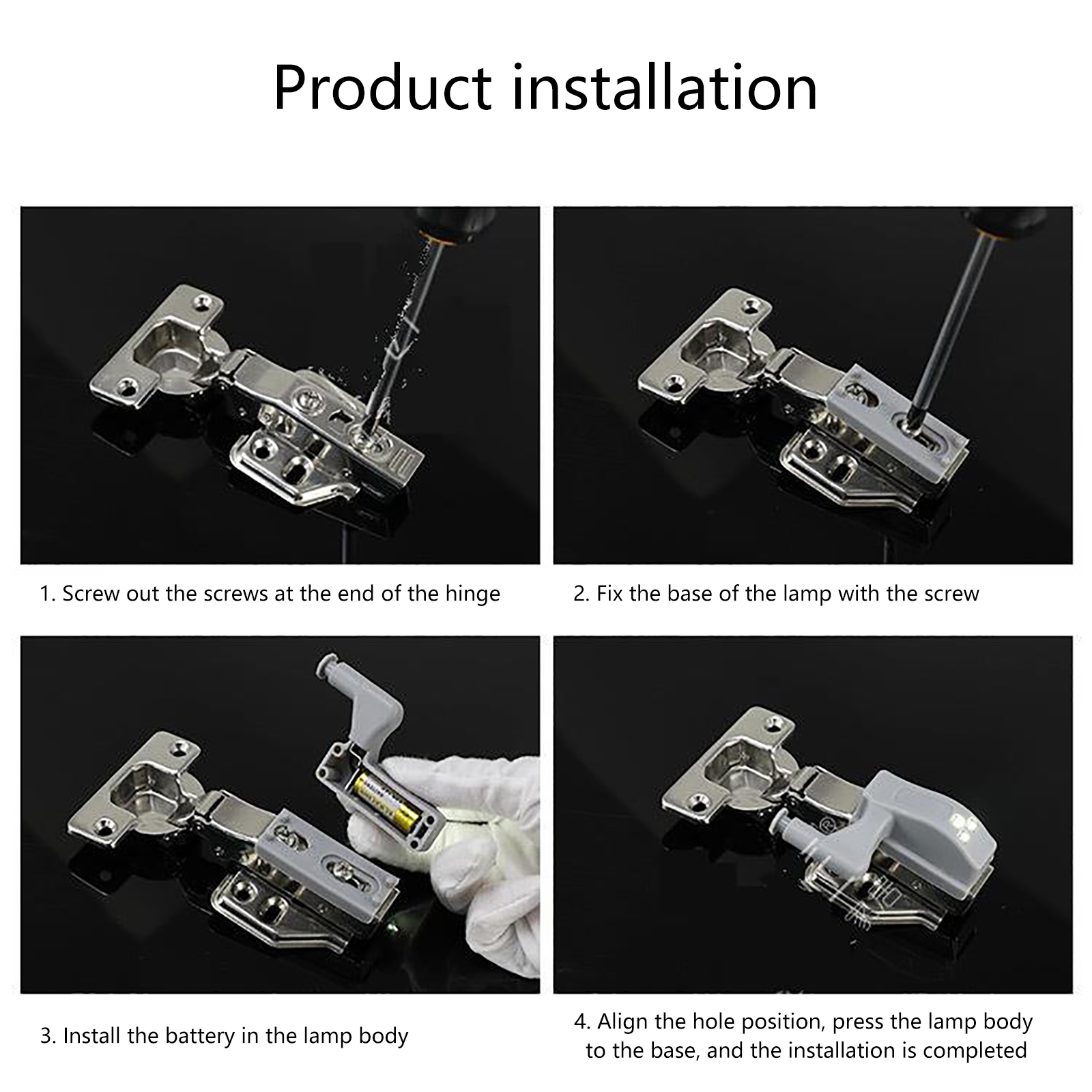 Product installation

1. Screw out the screws at the end of the hinge

2. Fix the base of the lamp with the screw

3. Install the battery in the lamp body

4. Align the hole position, press the lamp body to the base, and the installation is completed