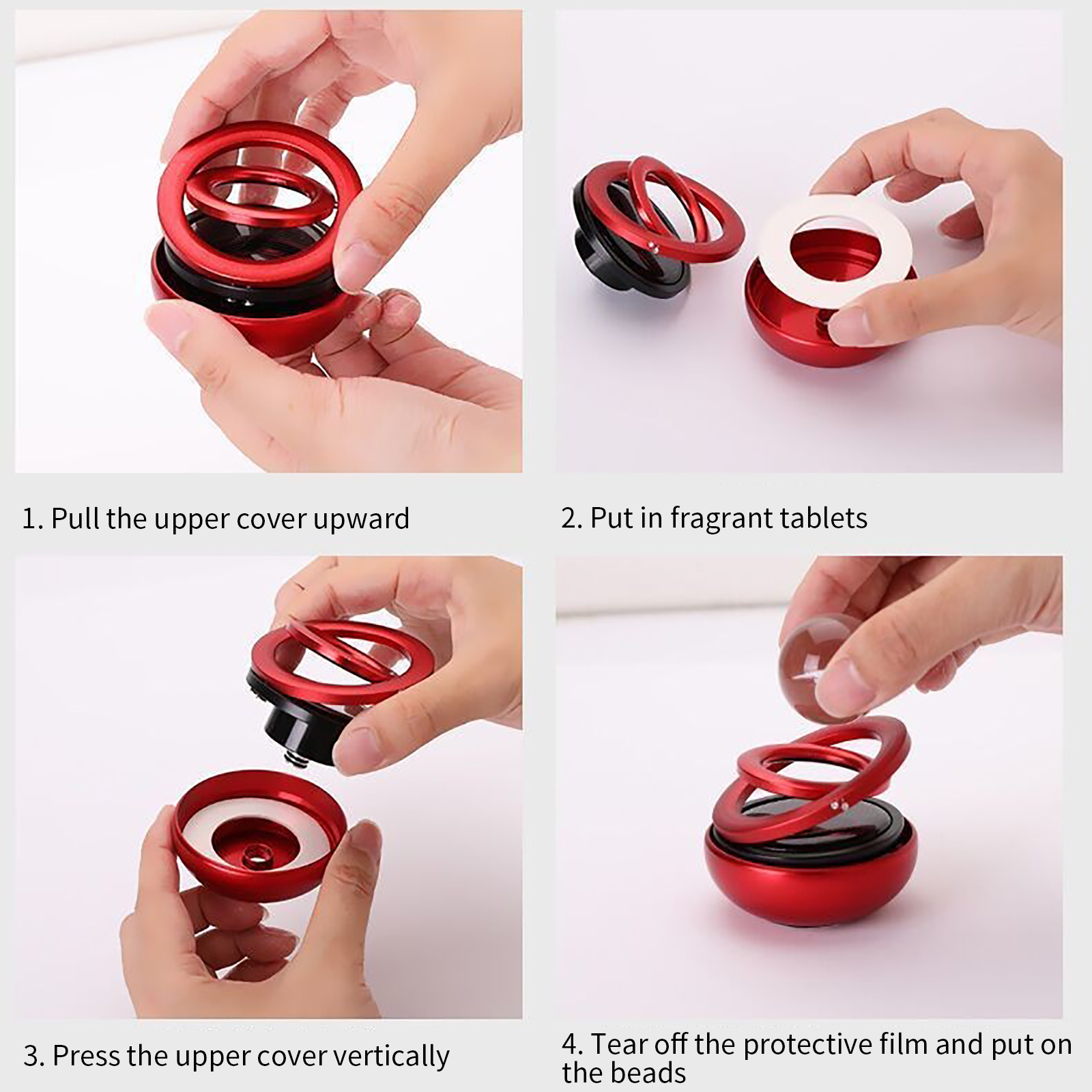 1. Pull the upper cover upward

2. Put in fragrant tablets

3. Press the upper cover vertically

4. Tear off the protective film and put on the beads