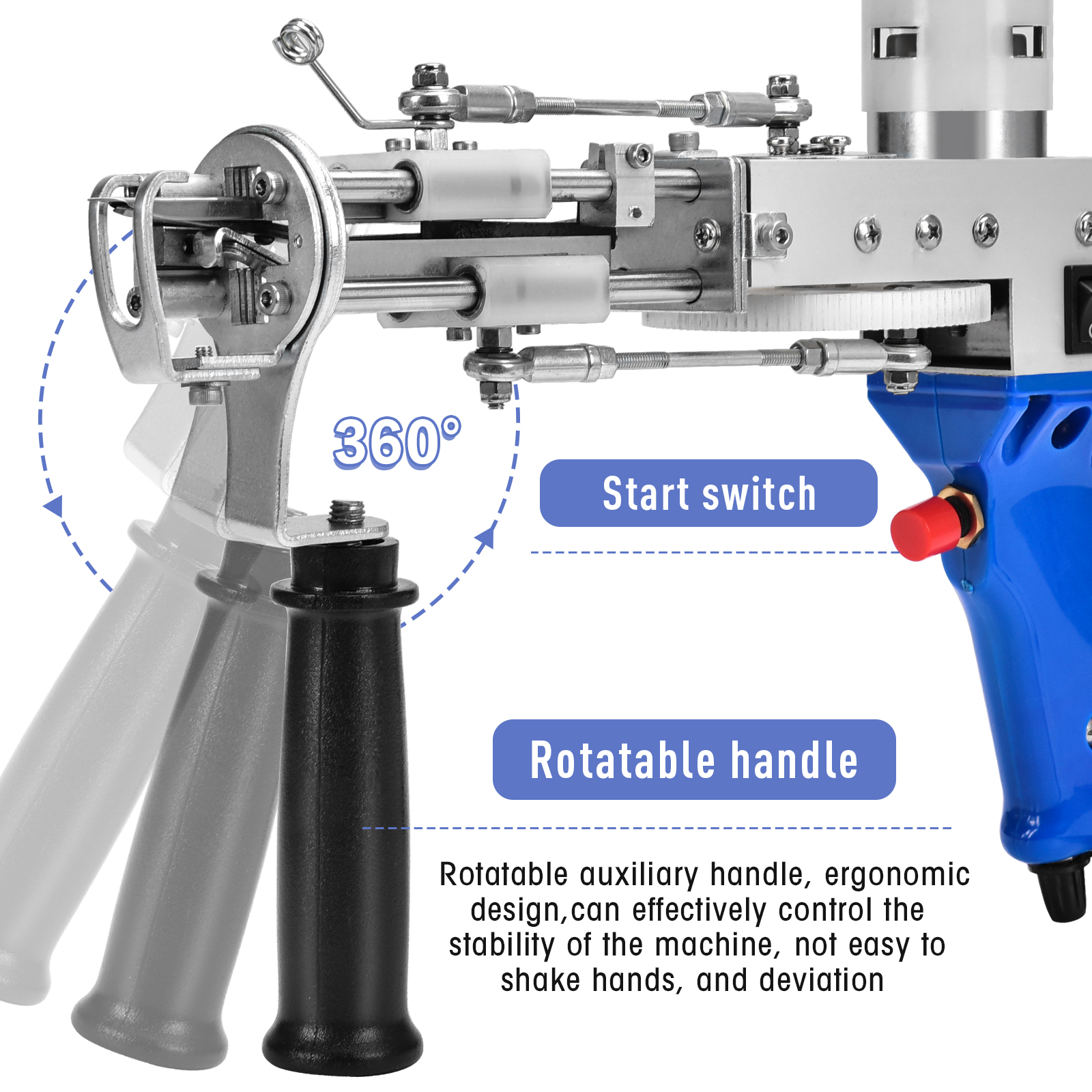 360°

Start switch

Rotatable handle

Rotatable auxiliary handle, ergonomic design,can effectively control the stability of the machine, not easy to shake hands, and deviation