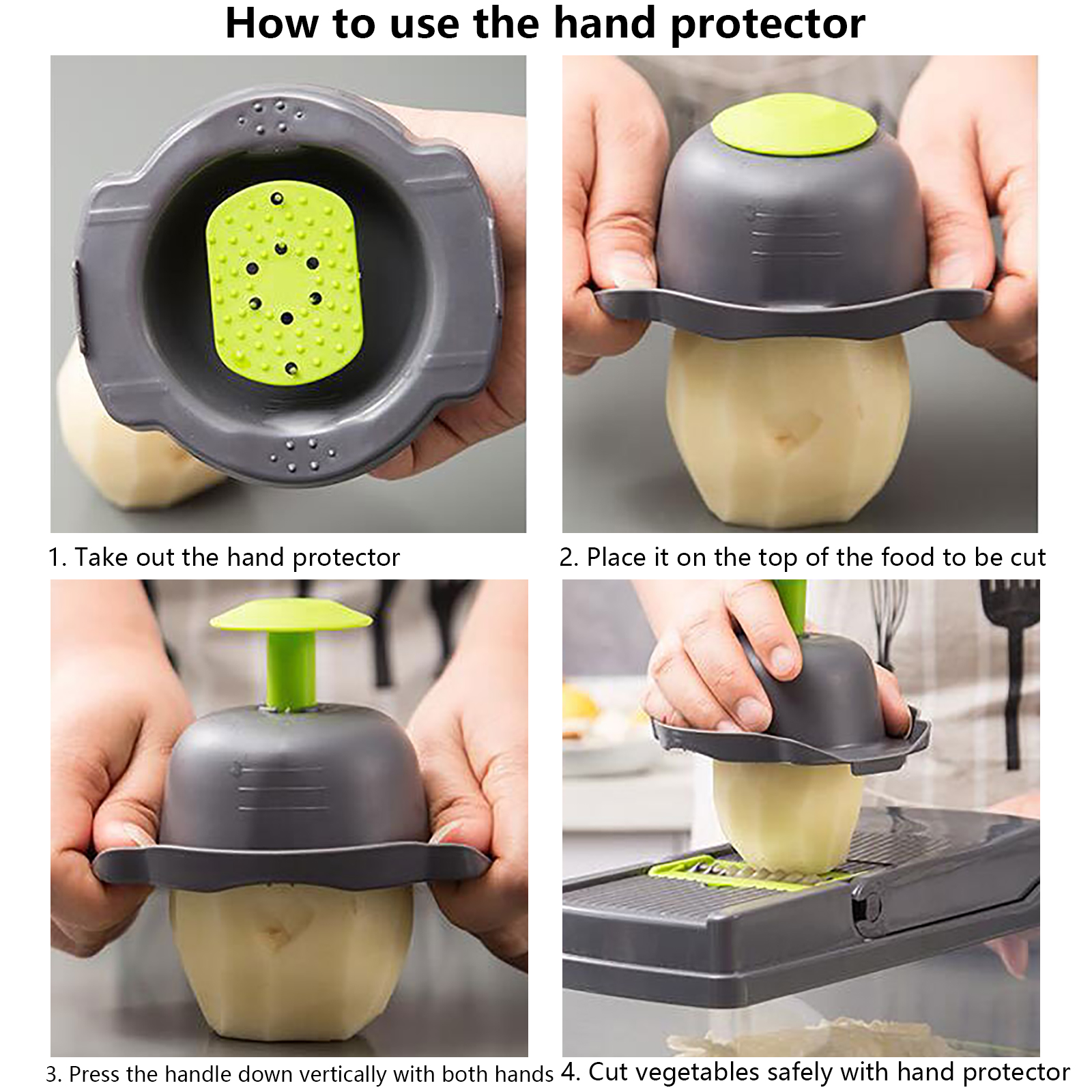 How to use the hand protector

1. Take out the hand protector

2. Place it on the top of the food to be cut

3. Press the handle down vertically with both hands

4. Cut vegetables safely with hand protector