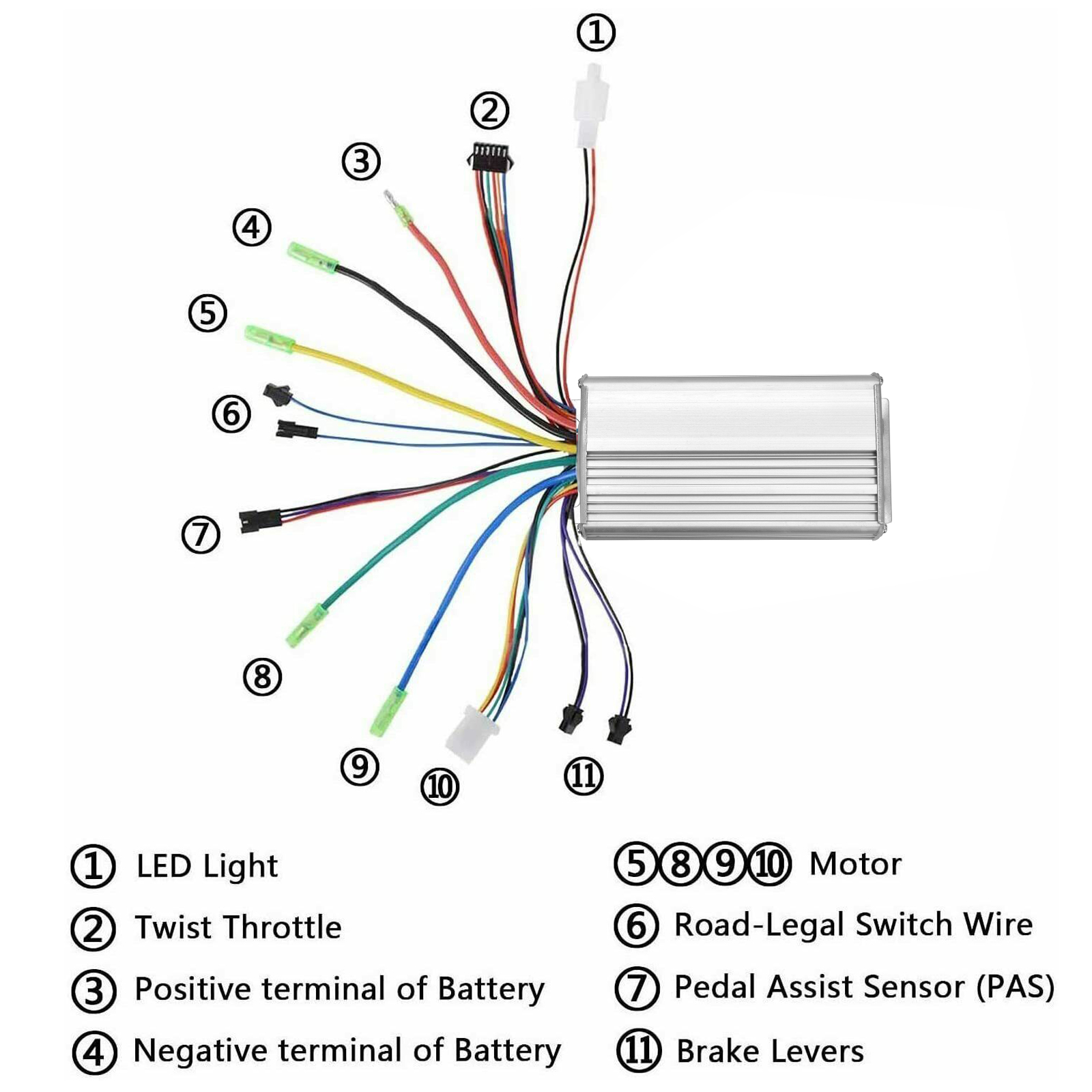 ①
②
③
④
⑤
⑥
⑦
⑧
⑨
⑩
⑪

① LED Light
② Twist Throttle
③ Positive terminal of Battery
④ Negative terminal of Battery

⑤⑧⑨⑩ Motor
⑥ Road-Legal Switch Wire
⑦ Pedal Assist Sensor (PAS)
⑪ Brake Levers